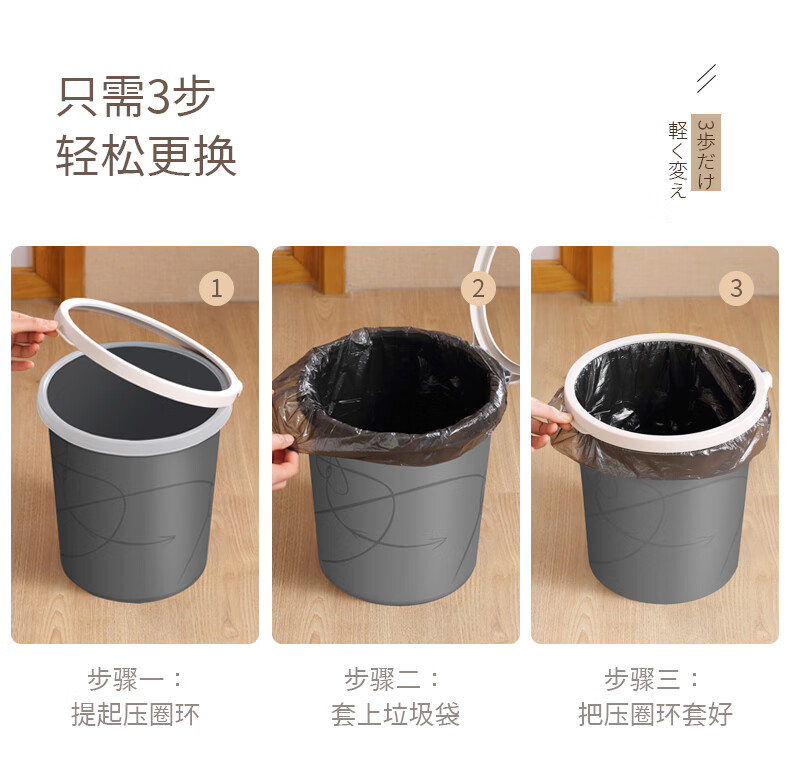 只需3步
轻松更换

3步だけ
軽く変え

1

2

3

步骤一：
提起压圈环

步骤二：
套上垃圾袋

步骤三：
把压圈环套好