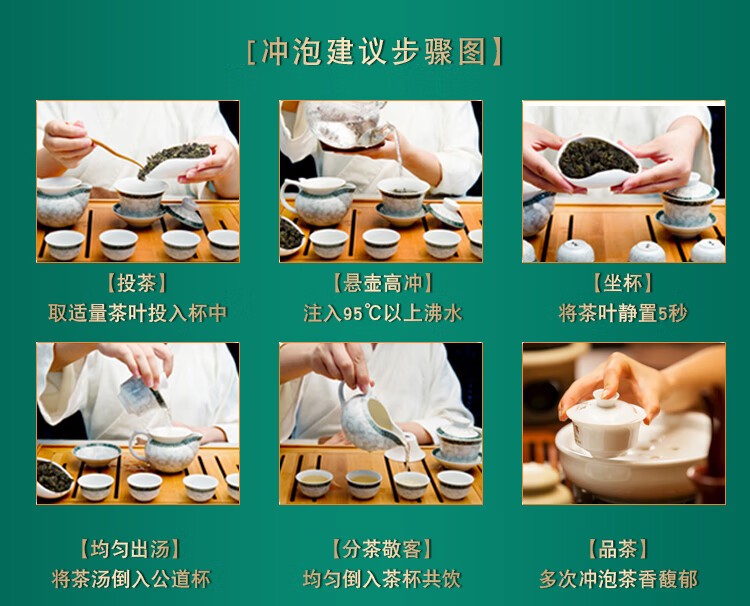 [冲泡建议步骤图]

【投茶】
取适量茶叶投入杯中

【悬壶高冲】
注入95℃以上沸水

【坐杯】
将茶叶静置5秒

【均匀出汤】
将茶汤倒入公道杯

【分茶敬客】
均匀倒入茶杯共饮

【品茶】
多次冲泡茶香馥郁