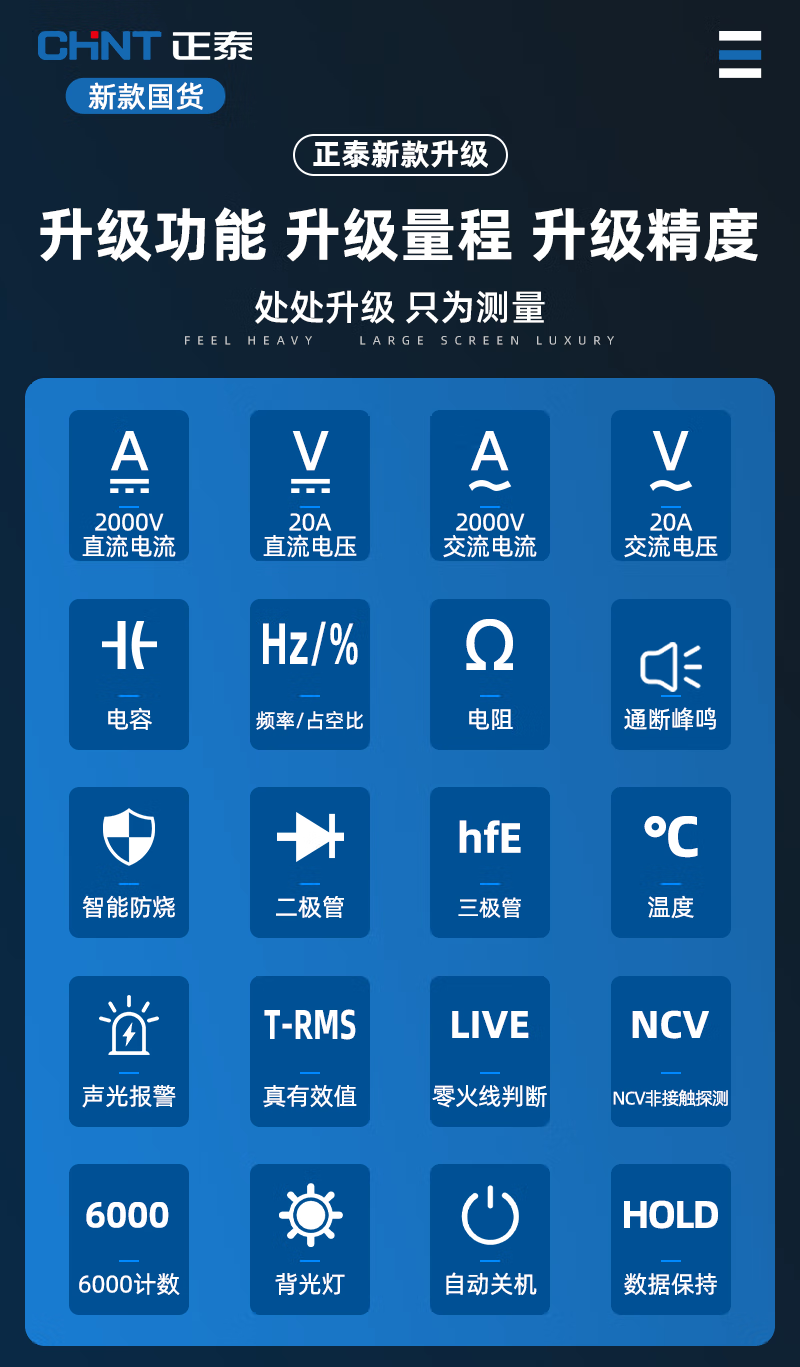 CHNT 正泰

新款国货

正泰新款升级

升级功能 升级量程 升级精度

处处升级 只为测量

FEEL HEAVY LARGE SCREEN LUXURY

A

2000V
直流电流

V

20A
直流电压

A

2000V
交流电流

V

20A
交流电压

电容

Hz/%

频率/占空比

Ω

电阻

通断峰鸣

智能防烧

二极管

hfE

三极管

°C

温度

声光报警

T-RMS

真有效值

LIVE

零火线判断

NCV

NCV非接触探测

6000

6000计数

背光灯

自动关机

HOLD

数据保持