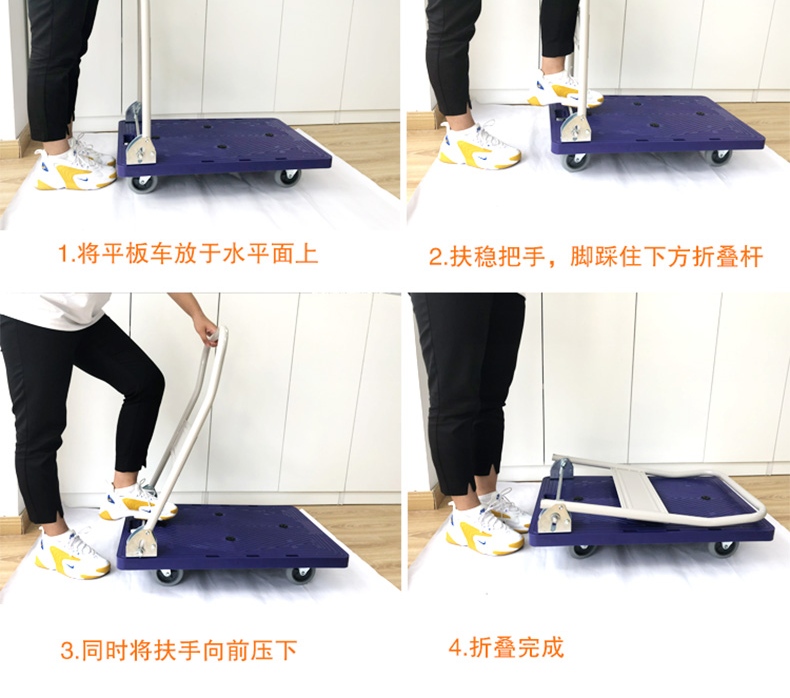 1.将平板车放于水平面上

2.扶稳把手，脚踩住下方折叠杆

3.同时将扶手向前压下

4.折叠完成