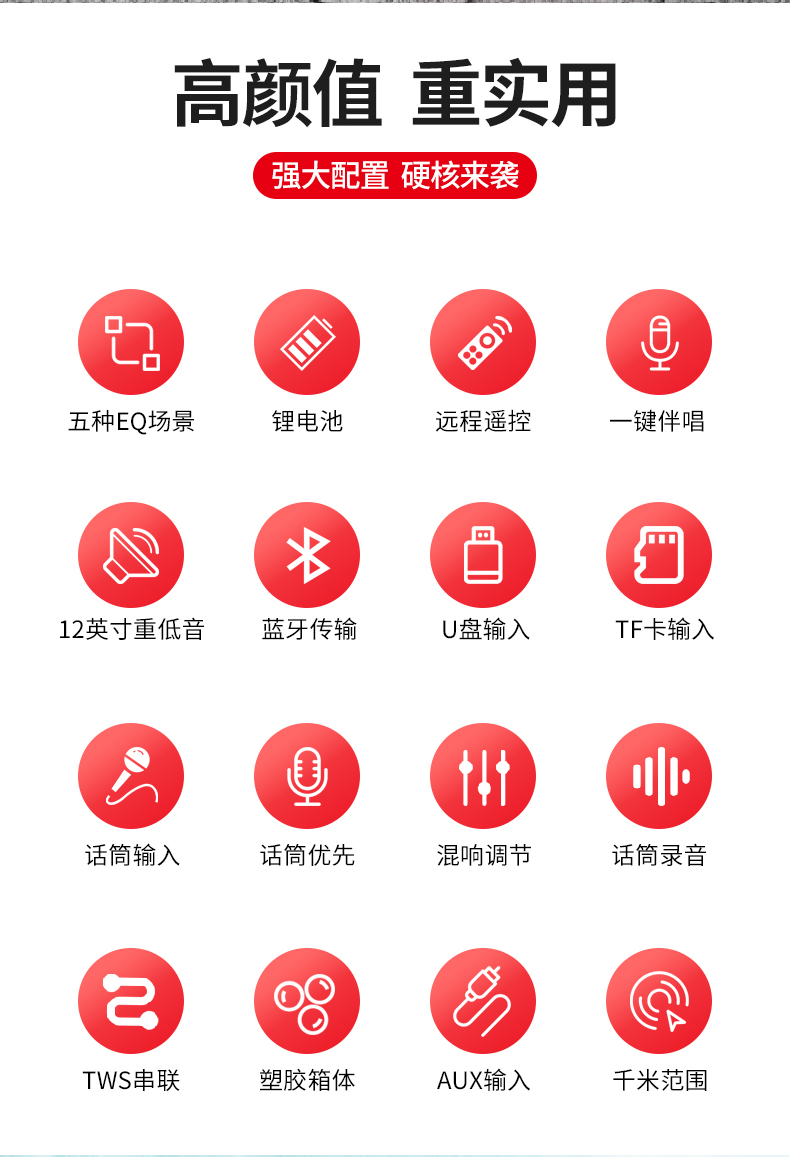 高颜值 重实用

强大配置 硬核来袭

五种EQ场景

锂电池

远程遥控

一键伴唱

12英寸重低音

蓝牙传输

U盘输入

TF卡输入

话筒输入

话筒优先

混响调节

话筒录音

TWS串联

塑胶箱体

AUX输入

千米范围