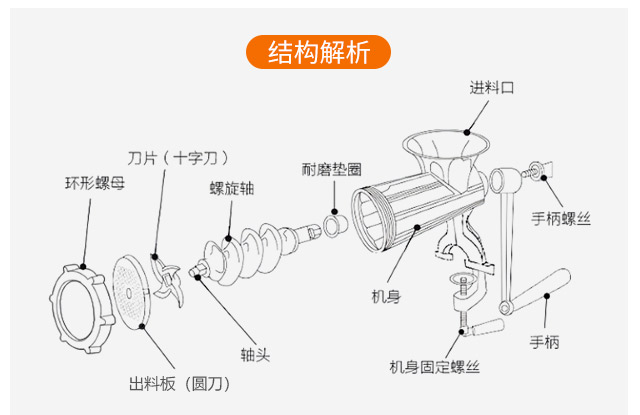 结构解析

进料口

刀片（十字刀）

耐磨垫圈

环形螺母

螺旋轴

手柄螺丝

机身

轴头

手柄

机身固定螺丝

出料板（圆刀）