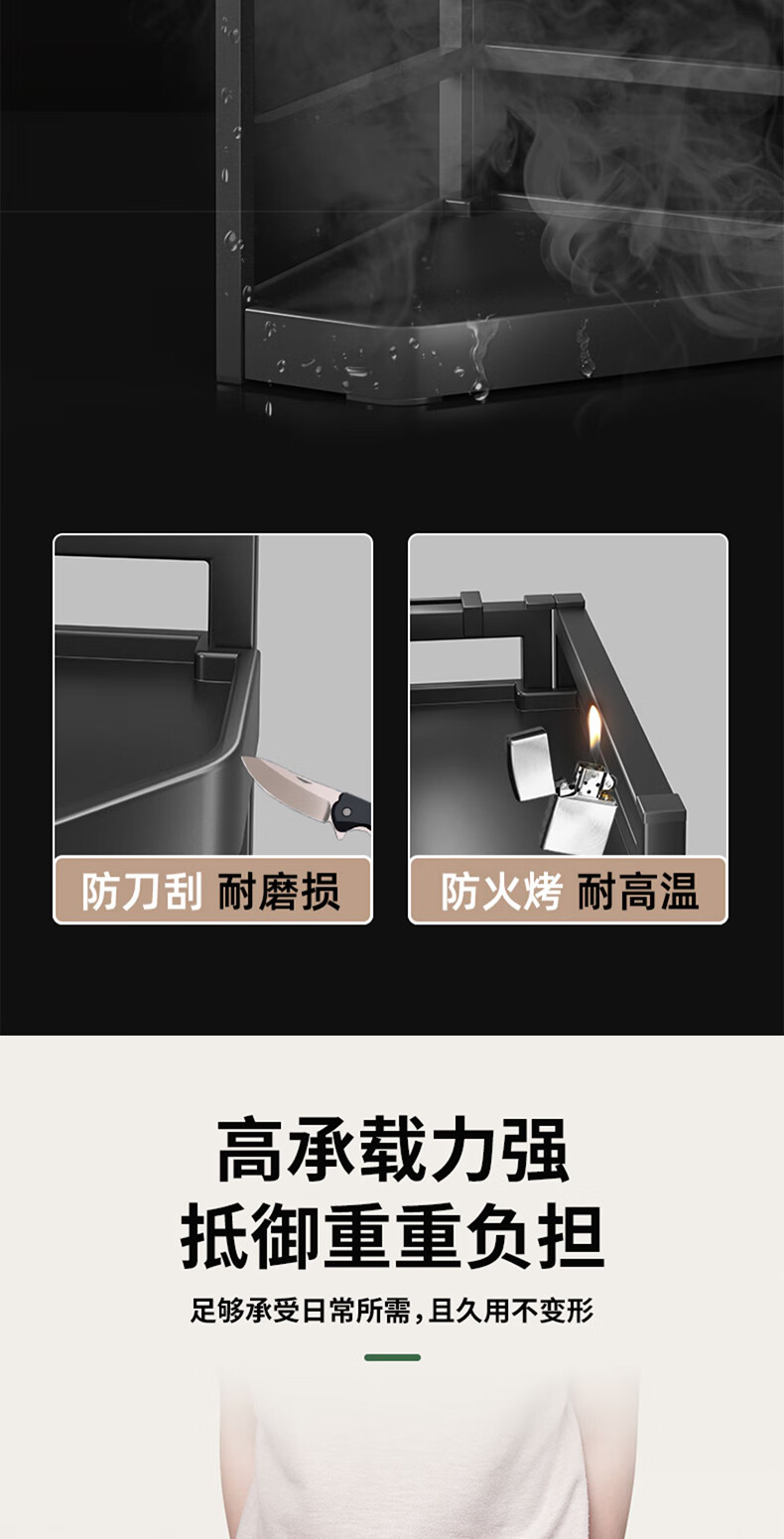 防刀刮 耐磨损

防火烤 耐高温

高承载力强
抵御重重负担

足够承受日常所需，且久用不变形