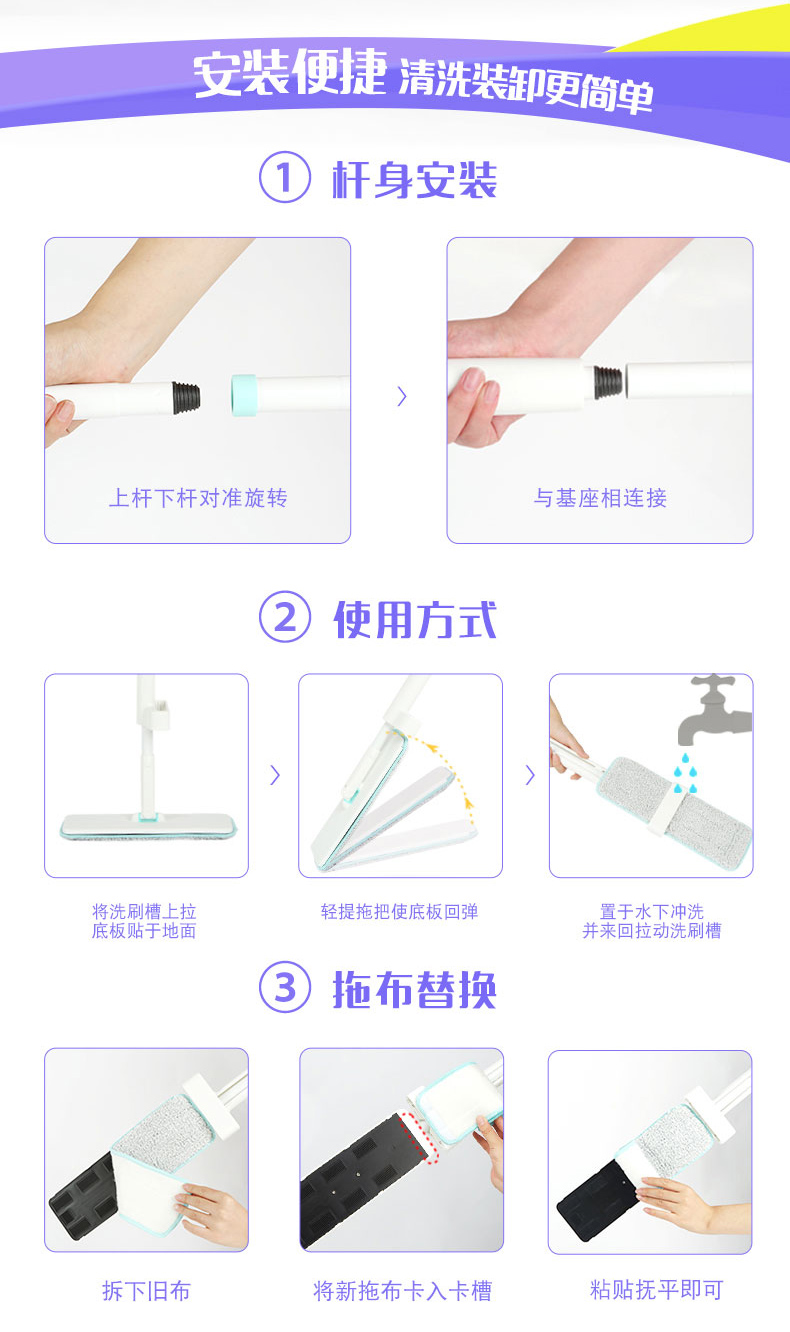 安装便捷 清洗装卸更简单

① 杆身安装

上杆下杆对准旋转

与基座相连接

② 使用方式

将洗刷槽上拉
底板贴于地面

轻提拖把使底板回弹

置于水下冲洗
并来回拉动洗刷槽

③ 拖布替换

拆下旧布

将新拖布卡入卡槽

粘贴抚平即可