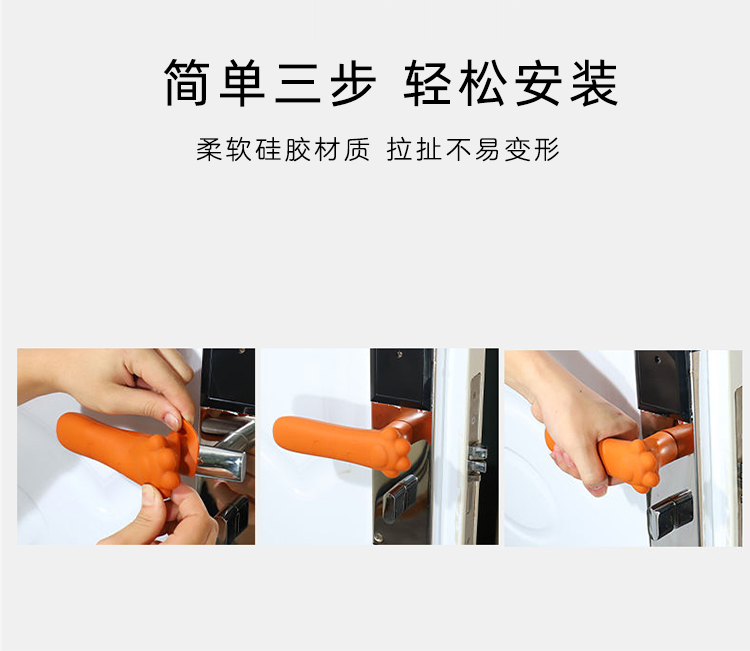 简单三步 轻松安装

柔软硅胶材质 拉扯不易变形