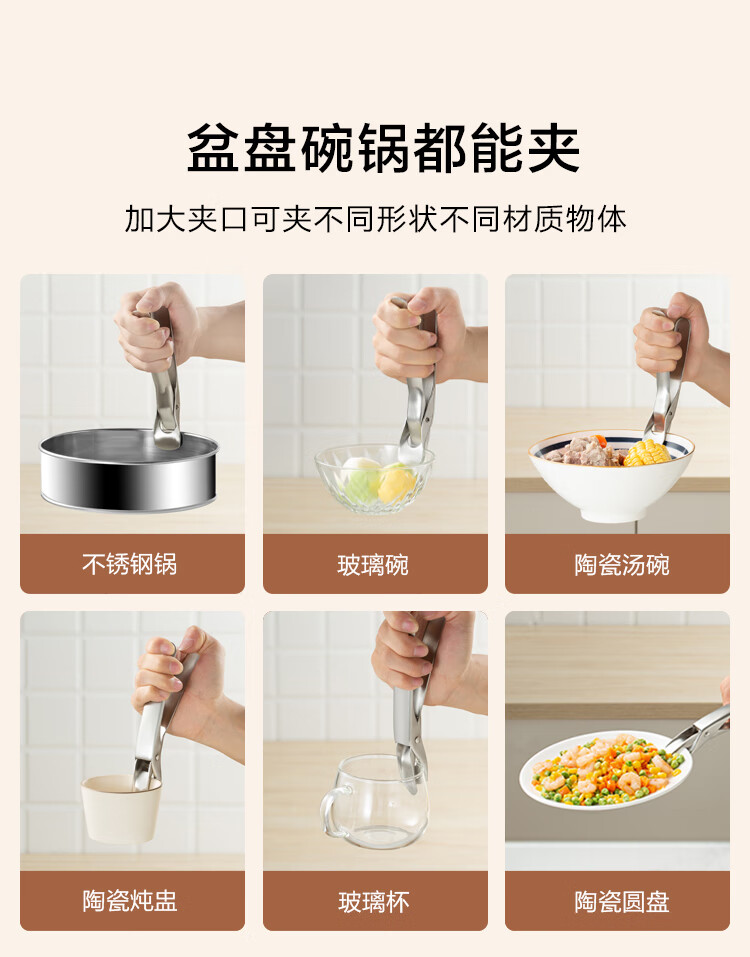 盆盘碗锅都能夹

加大夹口可夹不同形状不同材质物体

不锈钢锅

玻璃碗

陶瓷汤碗

陶瓷炖盅

玻璃杯

陶瓷圆盘