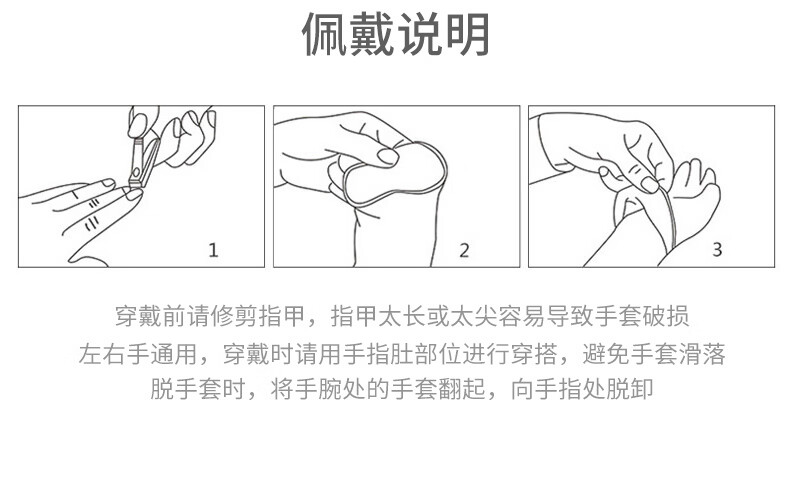 佩戴说明

1

2

3

穿戴前请修剪指甲，指甲太长或太尖容易导致手套破损
左右手通用，穿戴时请用手指肚部位进行穿搭，避免手套滑落
脱手套时，将手腕处的手套翻起，向手指处脱卸