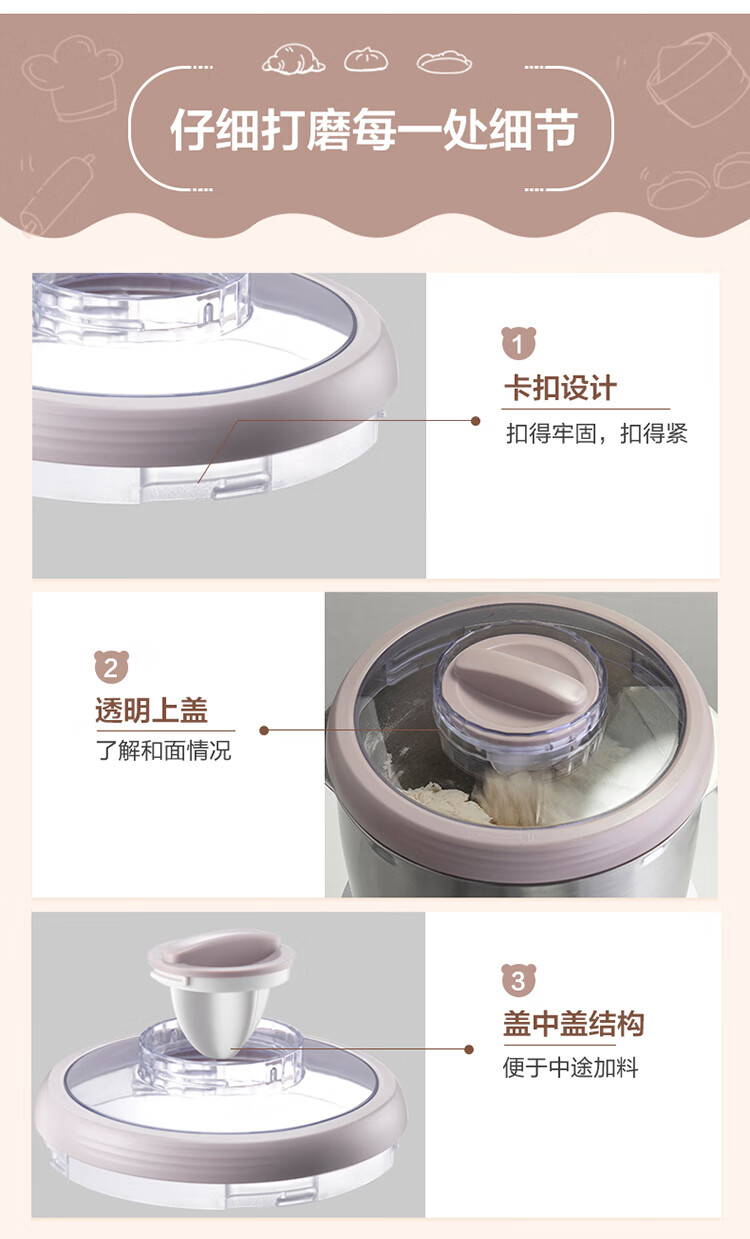 仔细打磨每一处细节

1
卡扣设计
扣得牢固，扣得紧

2
透明上盖
了解和面情况

3
盖中盖结构
便于中途加料