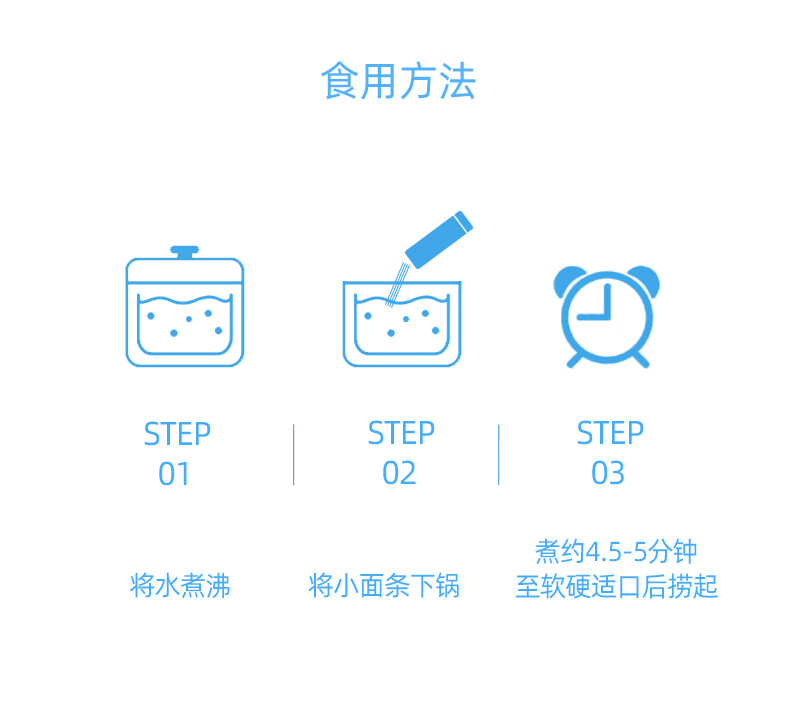 食用方法

STEP
01

将水煮沸

STEP
02

将小面条下锅

STEP
03

煮约4.5-5分钟
至软硬适口后捞起