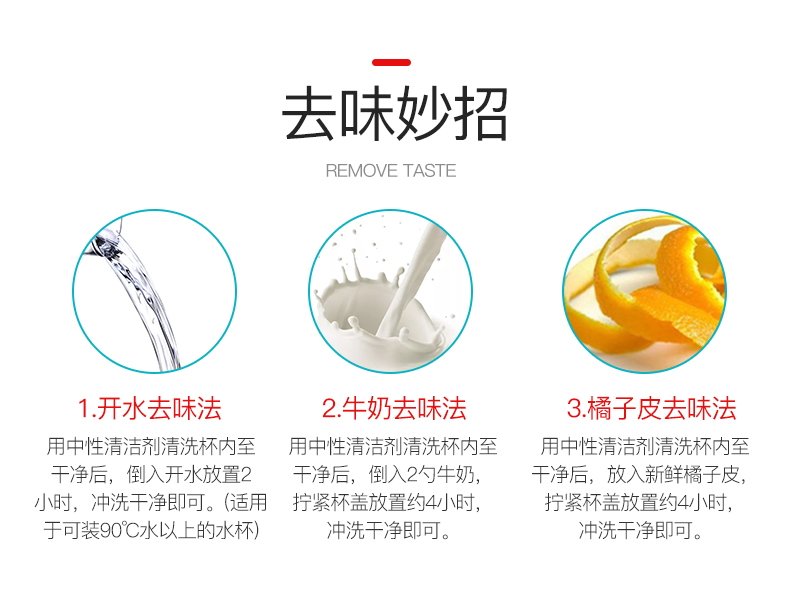 去味妙招

REMOVE TASTE

1.开水去味法

用中性清洁剂清洗杯内至干净后，倒入开水放置2小时，冲洗干净即可。(适用于可装90℃水以上的水杯)

2.牛奶去味法

用中性清洁剂清洗杯内至干净后，倒入2勺牛奶，拧紧杯盖放置约4小时，冲洗干净即可。

3.橘子皮去味法

用中性清洁剂清洗杯内至干净后，放入新鲜橘子皮，拧紧杯盖放置约4小时，冲洗干净即可。