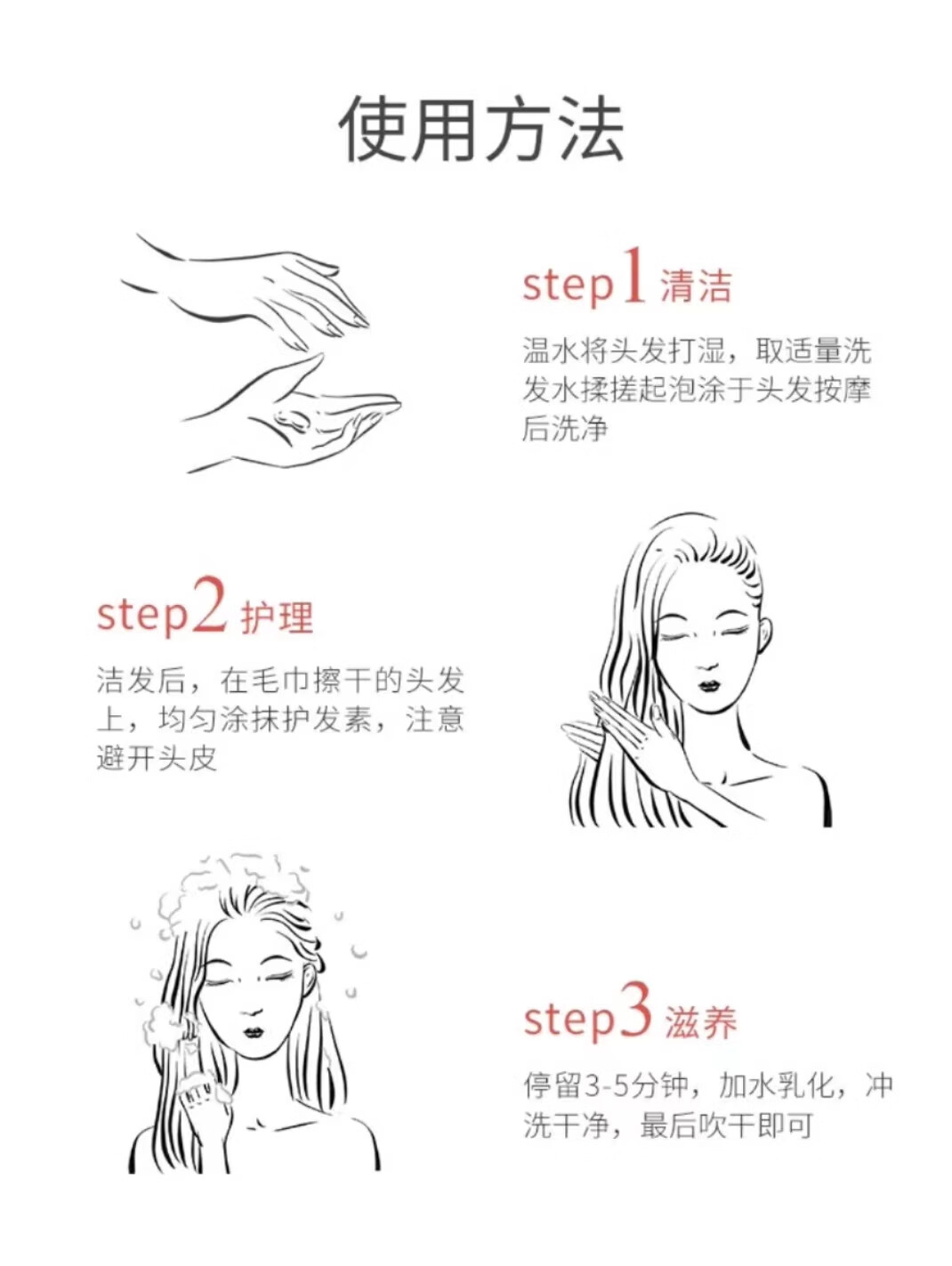 使用方法

step1 清洁

温水将头发打湿，取适量洗发水揉搓起泡涂于头发按摩后洗净

step2 护理

洁发后，在毛巾擦干的头发上，均匀涂抹护发素，注意避开头皮

step3 滋养

停留3-5分钟，加水乳化，冲洗干净，最后吹干即可