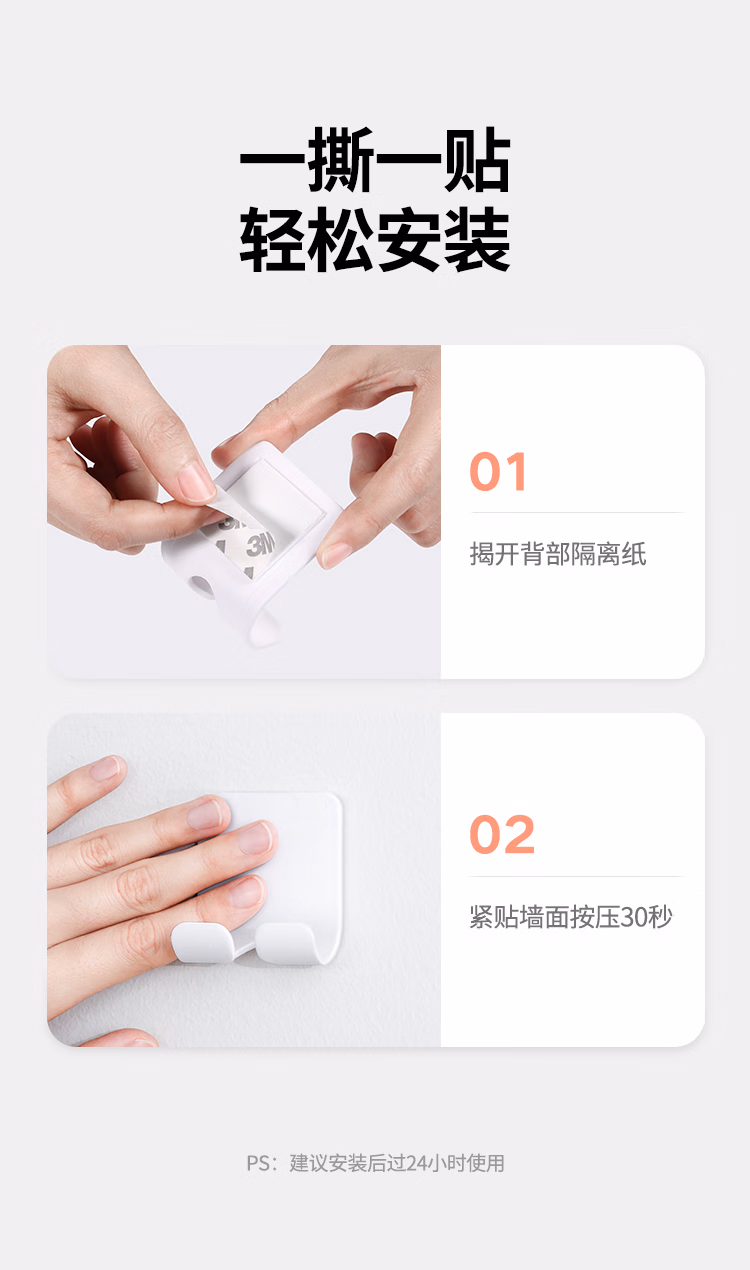 一撕一贴
轻松安装

3M

01

揭开背部隔离纸

02

紧贴墙面按压30秒

PS：建议安装后过24小时使用