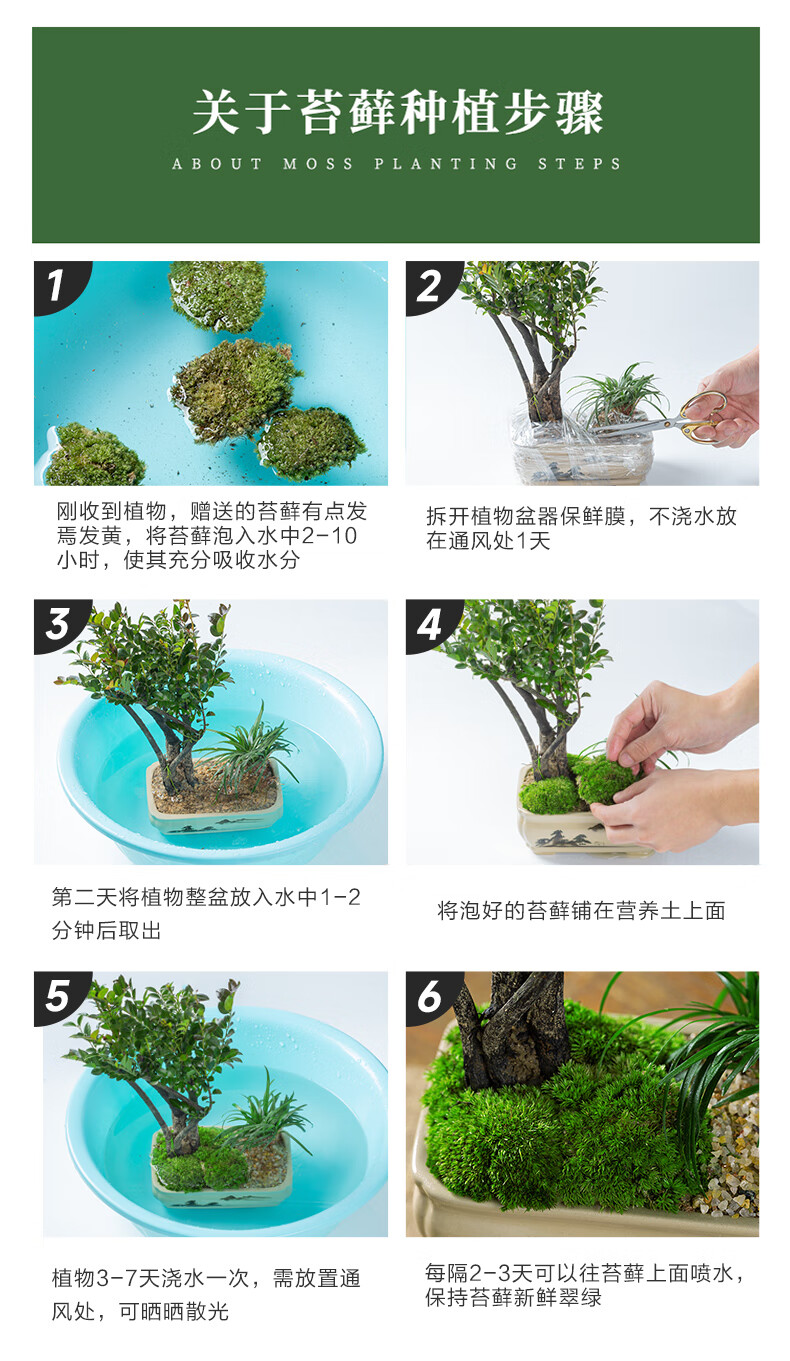 关于苔藓种植步骤

ABOUT MOSS PLANTING STEPS

1

刚收到植物，赠送的苔藓有点发焉发黄，将苔藓泡入水中2-10小时，使其充分吸收水分

2

拆开植物盆器保鲜膜，不浇水放在通风处1天

3

第二天将植物整盆放入水中1-2分钟后取出

4

将泡好的苔藓铺在营养土上面

5

植物3-7天浇水一次，需放置通风处，可晒晒散光

6

每隔2-3天可以往苔藓上面喷水，保持苔藓新鲜翠绿