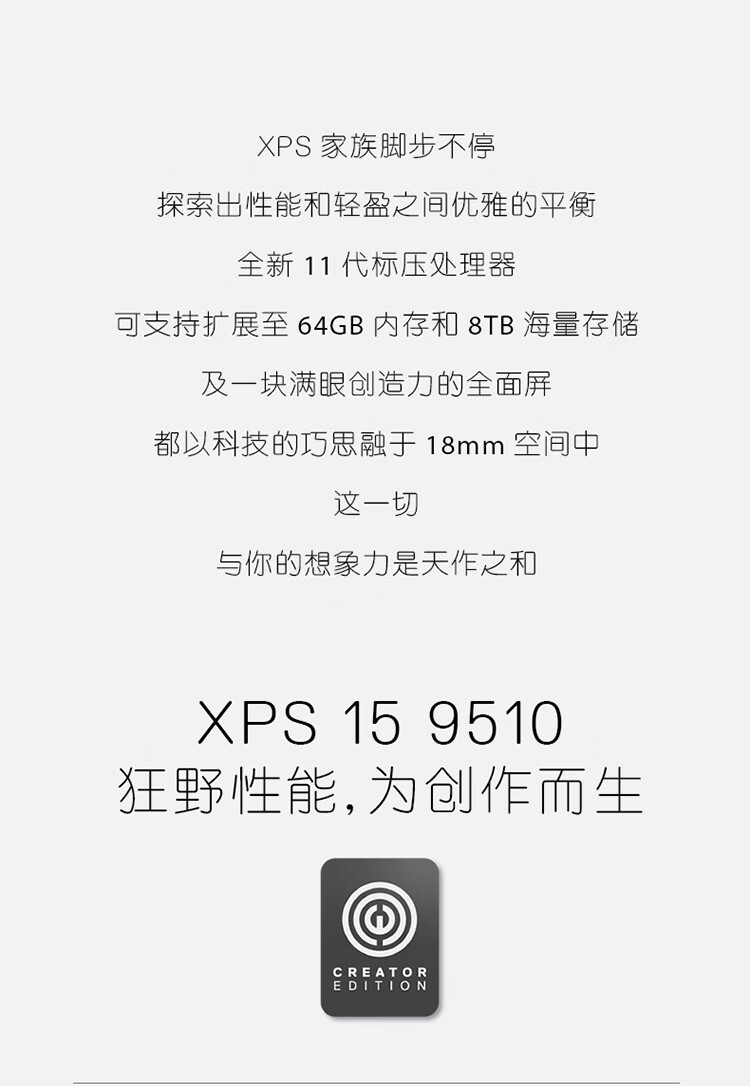 XPS家族脚步不停

探索出性能和轻盈之间优雅的平衡

全新11代标压处理器

可支持扩展至64GB内存和8TB海量存储

及一块满眼创造力的全面屏

都以科技的巧思融于18mm空间中

这一切

与你的想象力是天作之和

XPS 15 9510
狂野性能,为创作而生

CREATOR
EDITION