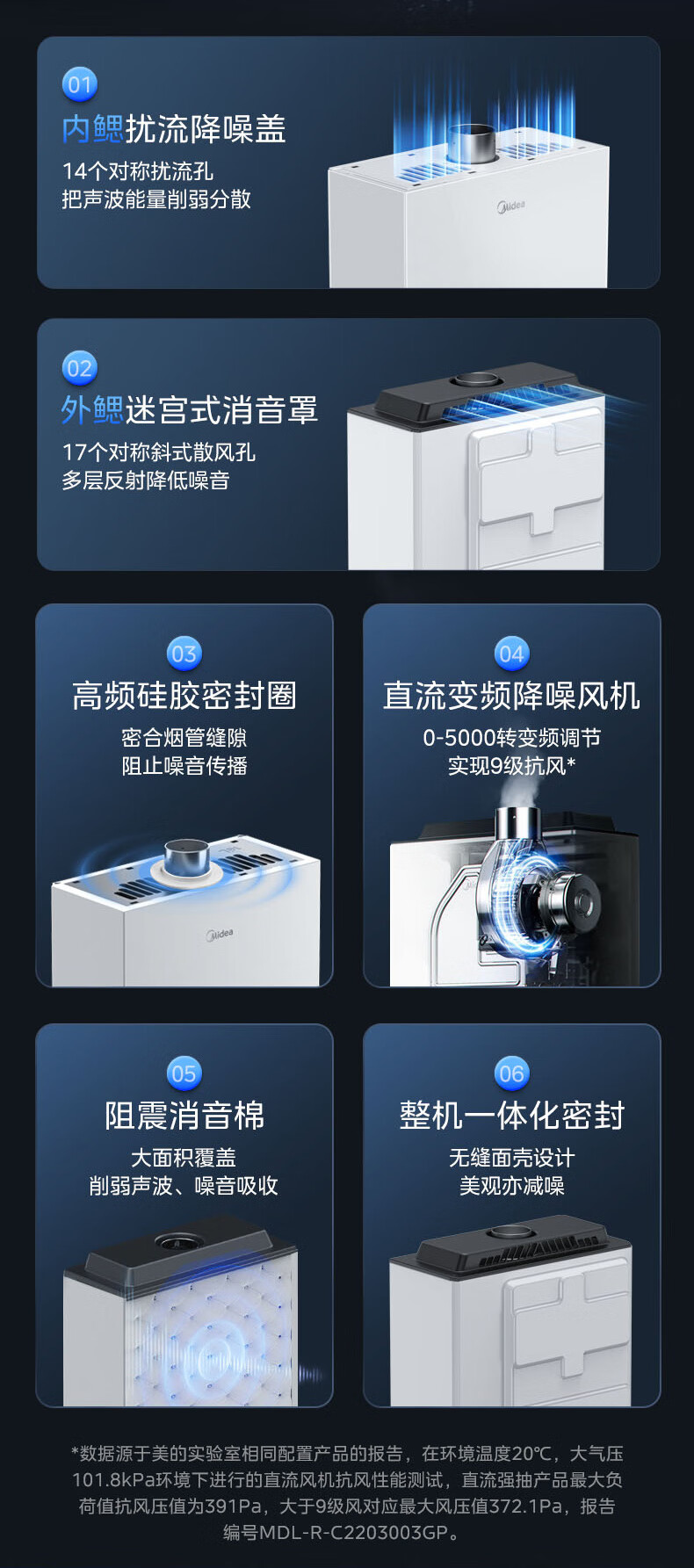 01
内鳃扰流降噪盖
14个对称扰流孔
把声波能量削弱分散

Midea

02
外鳃迷宫式消音罩
17个对称斜式散风孔
多层反射降低噪音

03
高频硅胶密封圈
密合烟管缝隙
阻止噪音传播

Midea

04
直流变频降噪风机
0-5000转变频调节
实现9级抗风*

05
阻震消音棉
大面积覆盖
削弱声波、噪音吸收

06
整机一体化密封
无缝面壳设计
美观亦减噪

*数据源于美的实验室相同配置产品的报告，在环境温度20℃，大气压101.8kPa环境下进行的直流风机抗风性能测试，直流强抽产品最大负荷值抗风压值为391Pa，大于9级风对应最大风压值372.1Pa，报告编号MDL-R-C2203003GP。