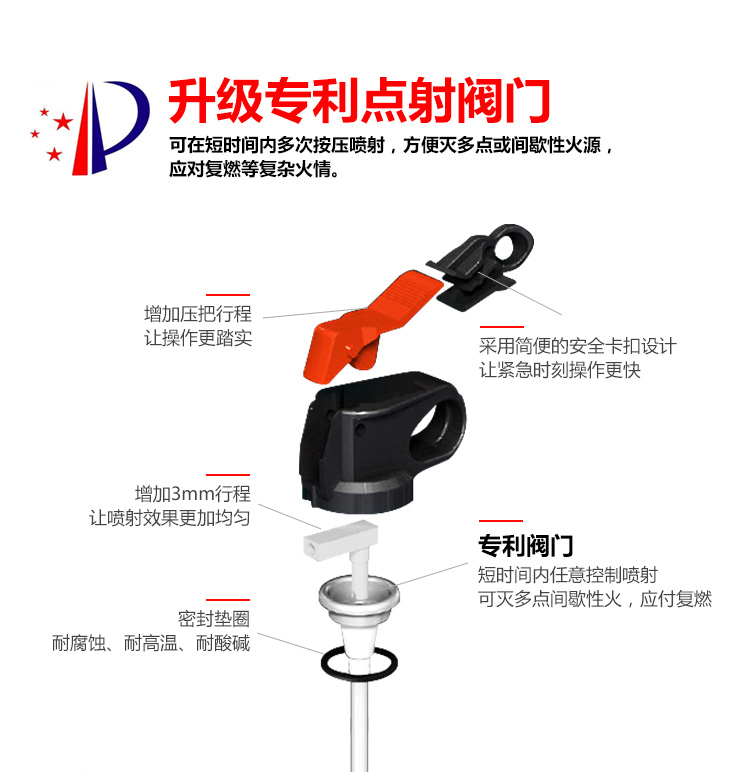 升级专利点射阀门

可在短时间内多次按压喷射，方便灭多点或间歇性火源，应对复燃等复杂火情。

增加压把行程
让操作更踏实

采用简便的安全卡扣设计
让紧急时刻操作更快

增加3mm行程
让喷射效果更加均匀

专利阀门
短时间内任意控制喷射
可灭多点间歇性火，应付复燃

密封垫圈
耐腐蚀、耐高温、耐酸碱