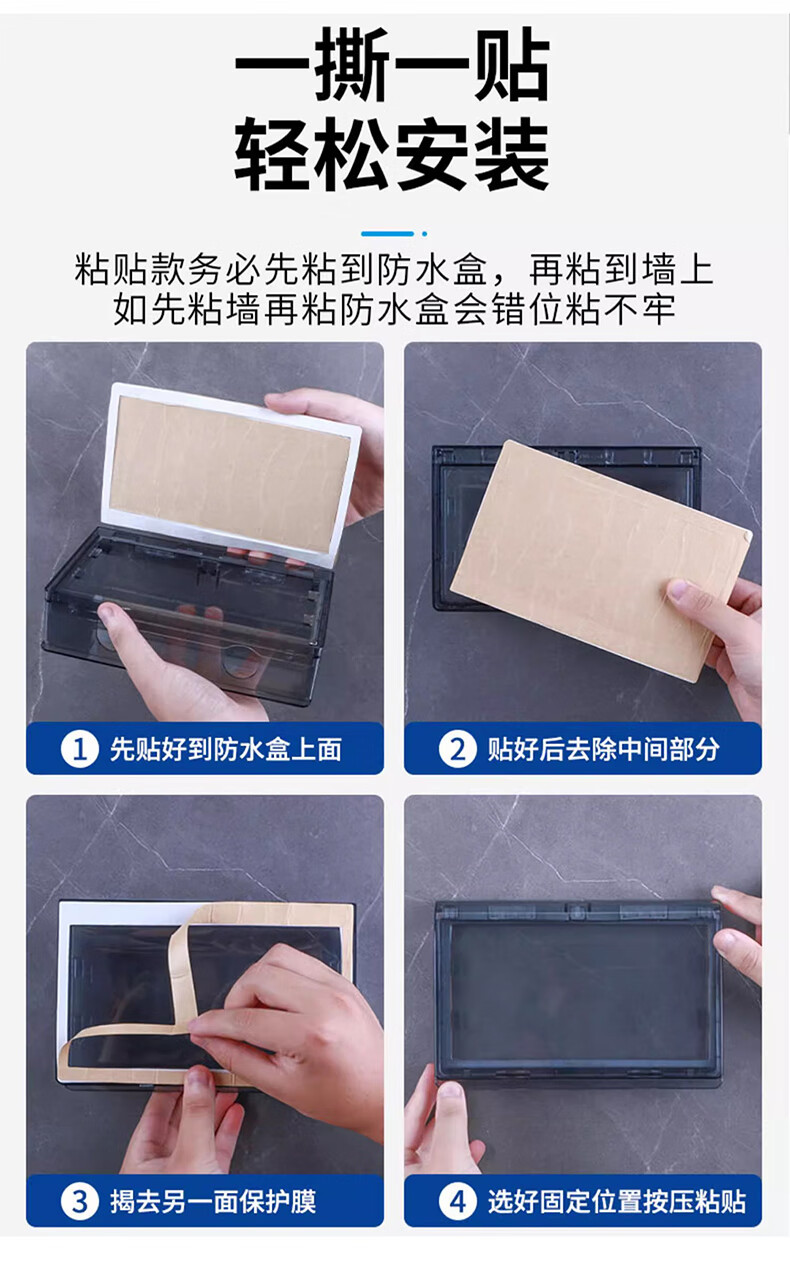 一撕一贴
轻松安装

粘贴款务必先粘到防水盒，再粘到墙上
如先粘墙再粘防水盒会错位粘不牢

1 先贴好到防水盒上面

2 贴好后去除中间部分

3 揭去另一面保护膜

4 选好固定位置按压粘贴