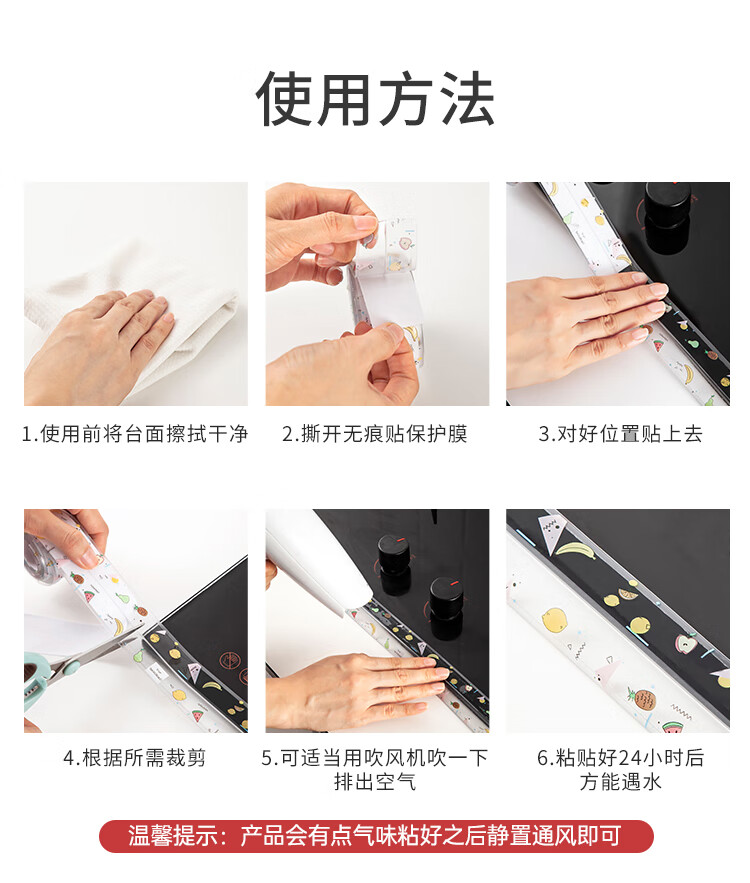 使用方法

1.使用前将台面擦拭干净

2.撕开无痕贴保护膜

3.对好位置贴上去

4.根据所需裁剪

5.可适当用吹风机吹一下排出空气

6.粘贴好24小时后方能遇水

温馨提示：产品会有点气味粘好之后静置通风即可