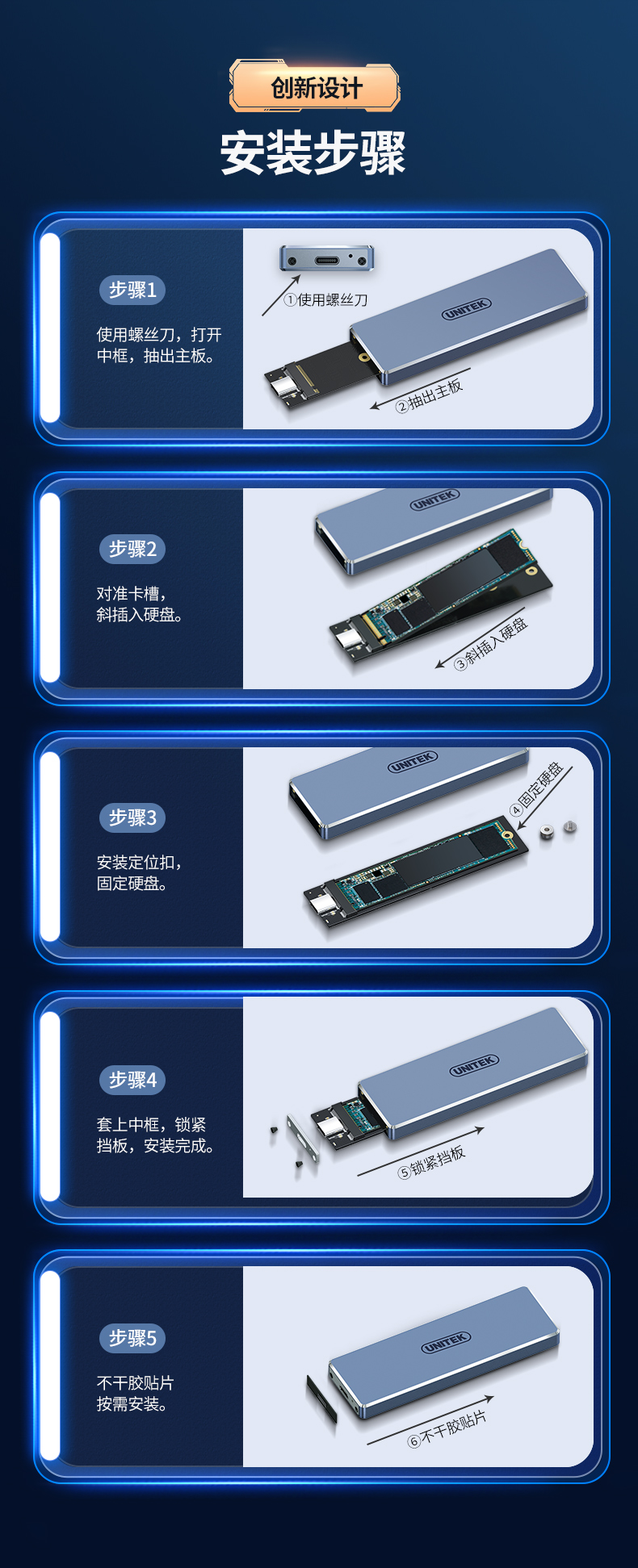 创新设计

安装步骤

步骤1

使用螺丝刀，打开中框，抽出主板。

①使用螺丝刀

UNITEK

②抽出主板

步骤2

对准卡槽，斜插入硬盘。

UNITEK

③斜插入硬盘

步骤3

安装定位扣，固定硬盘。

UNITEK

④固定硬盘

步骤4

套上中框，锁紧挡板，安装完成。

UNITEK

⑤锁紧挡板

步骤5

不干胶贴片按需安装。

UNITEK

⑥不干胶贴片