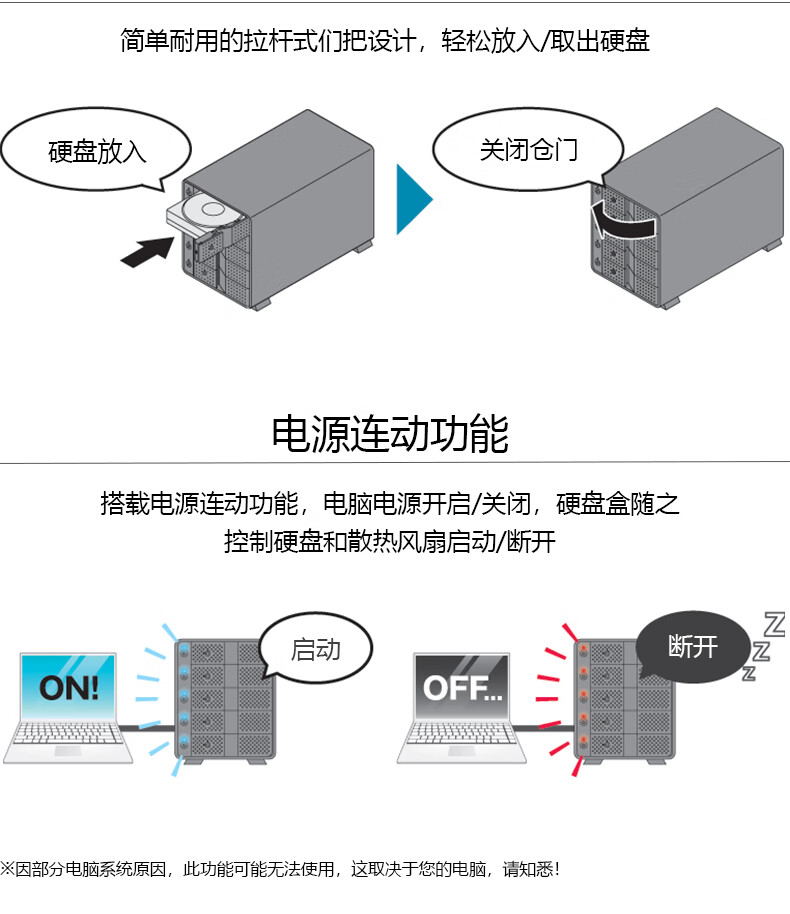 简单耐用的拉杆式们把设计，轻松放入/取出硬盘

硬盘放入

关闭仓门

电源连动功能

搭载电源连动功能，电脑电源开启/关闭，硬盘盒随之控制硬盘和散热风扇启动/断开

ON!

启动

OFF...

断开

Z Z Z

※因部分电脑系统原因，此功能可能无法使用，这取决于您的电脑，请知悉！