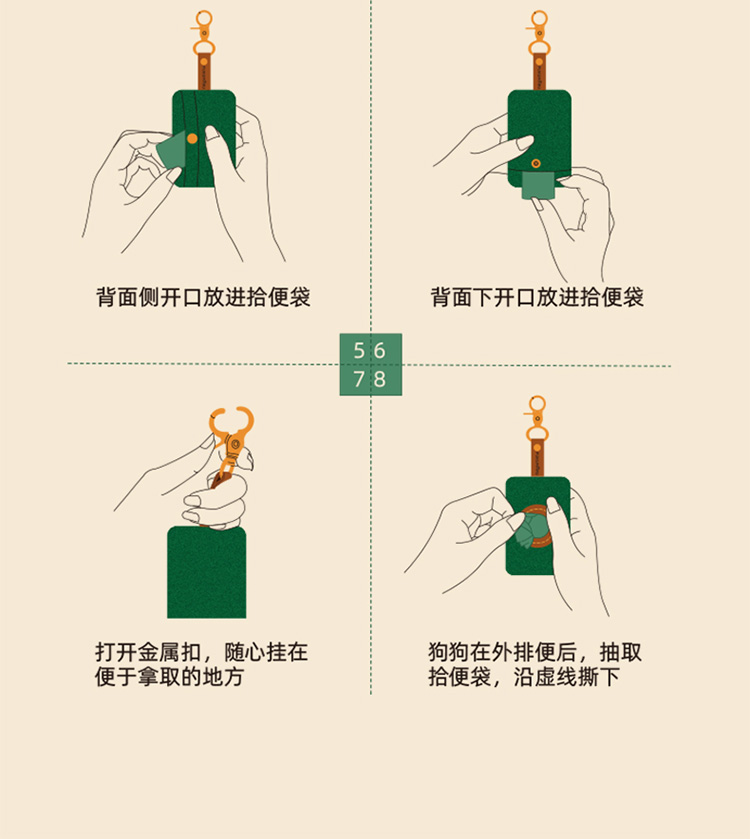 背面侧开口放进拾便袋

背面下开口放进拾便袋

5 6
7 8

打开金属扣，随心挂在便于拿取的地方

狗狗在外排便后，抽取拾便袋，沿虚线撕下