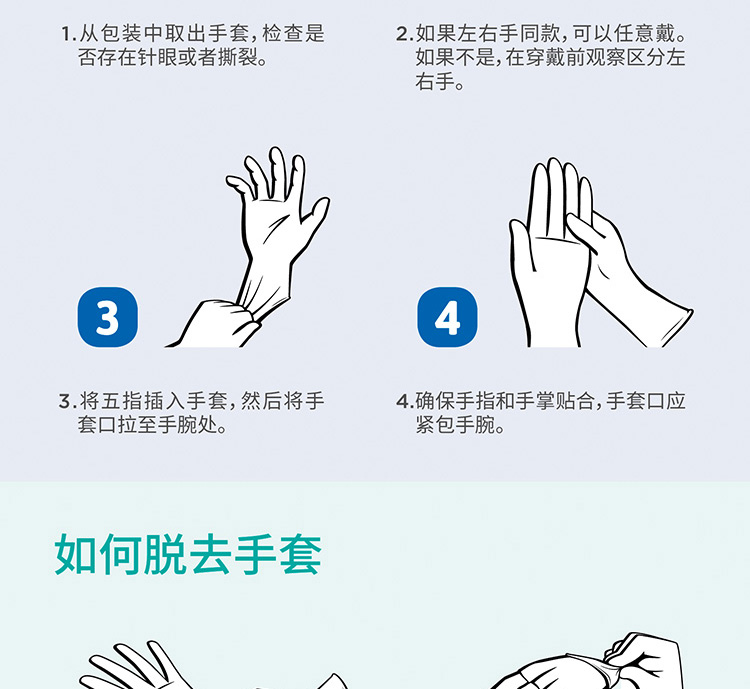 1. 从包装中取出手套，检查是否存在针眼或者撕裂。

2. 如果左右手同款，可以任意戴。如果不是，在穿戴前观察区分左右手。

3

4

3. 将五指插入手套，然后将手套口拉至手腕处。

4. 确保手指和手掌贴合，手套口应紧包手腕。

如何脱去手套