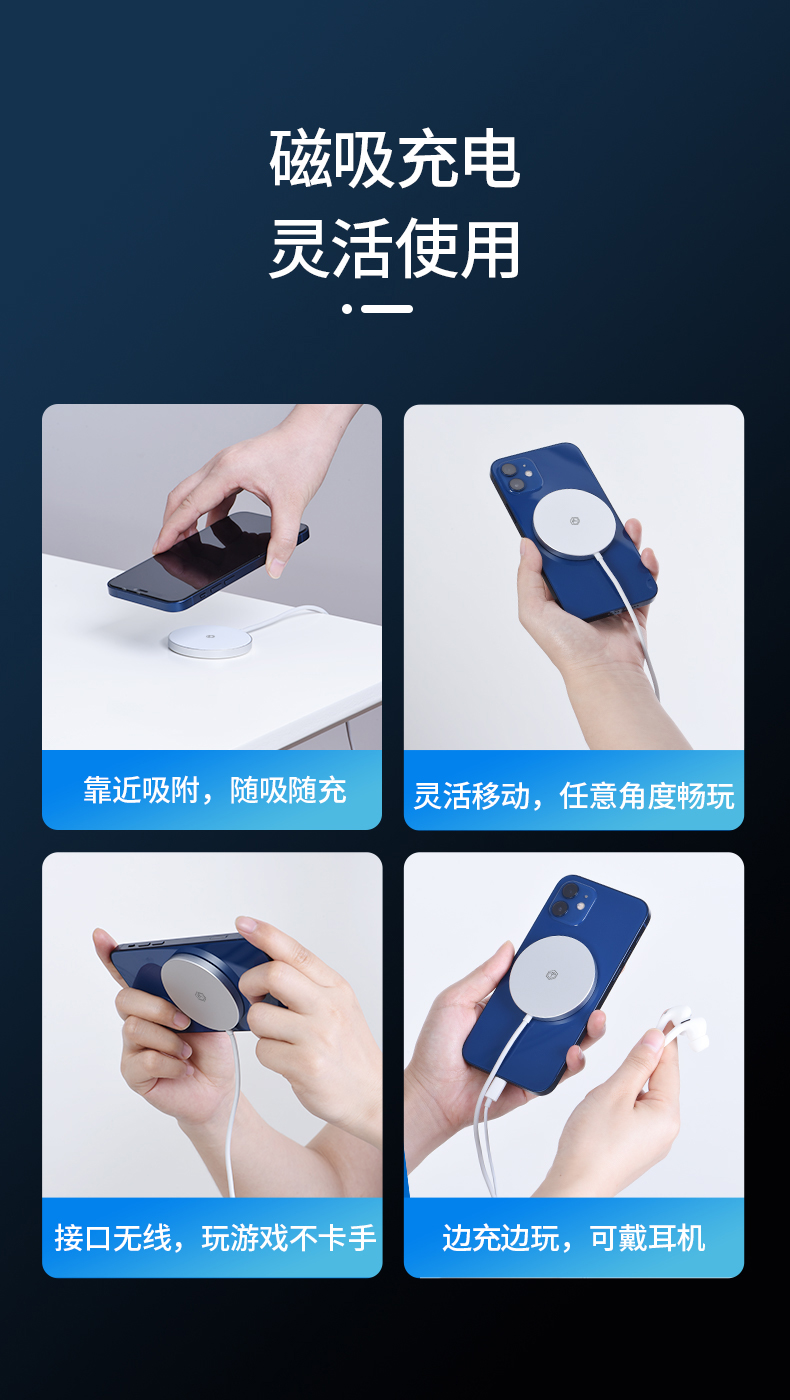 磁吸充电
灵活使用

靠近吸附，随吸随充

灵活移动，任意角度畅玩

接口无线，玩游戏不卡手

边充边玩，可戴耳机