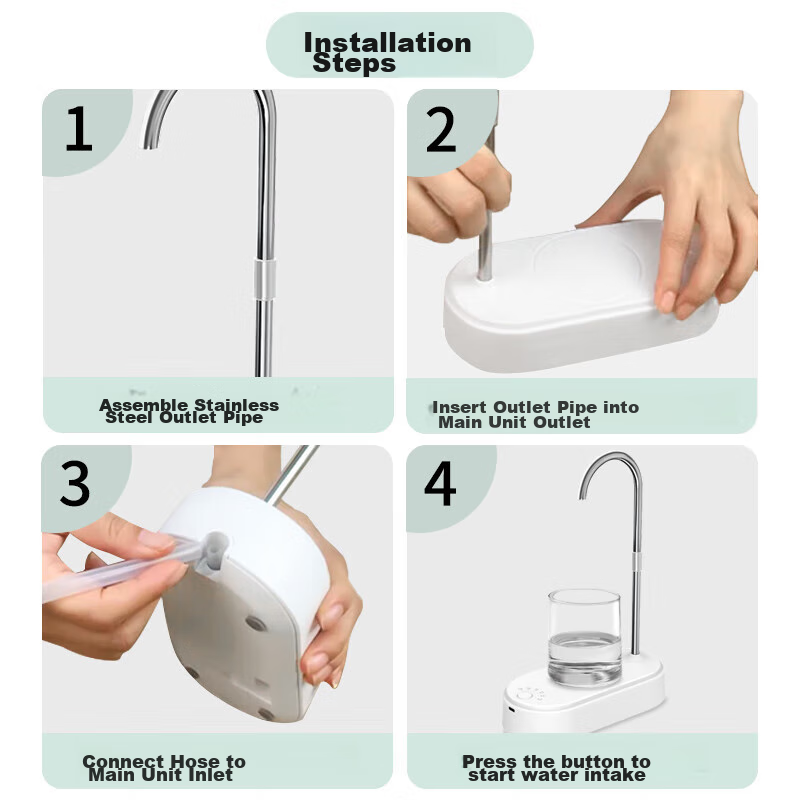 Installation Steps

1

Assemble Stainless Steel Outlet Pipe

2

Insert Outlet Pipe into Main Unit Outlet

3

Connect Hose to Main Unit Inlet

4

Press the button to start water intake