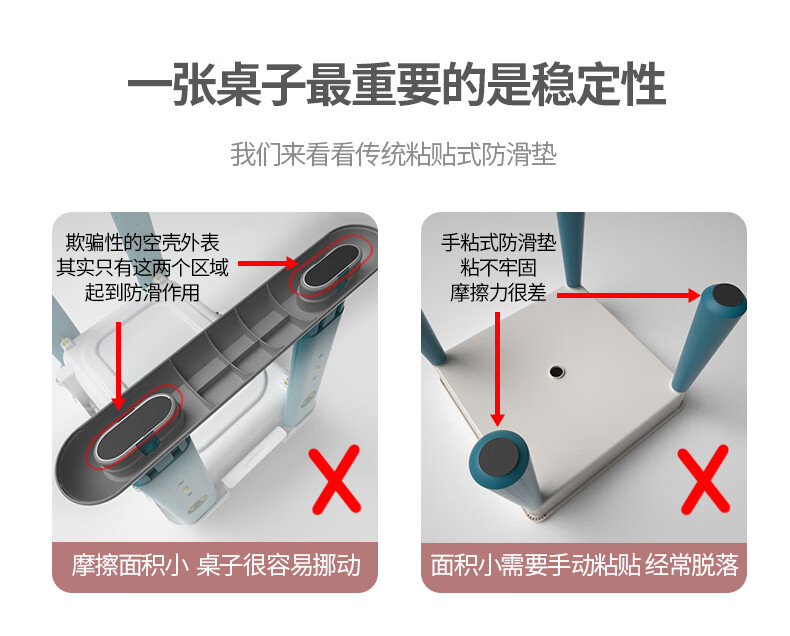 一张桌子最重要的是稳定性

我们来看看传统粘贴式防滑垫

欺骗性的空壳外表
其实只有这两个区域
起到防滑作用

摩擦面积小 桌子很容易挪动

手粘式防滑垫
粘不牢固
摩擦力很差

面积小需要手动粘贴 经常脱落