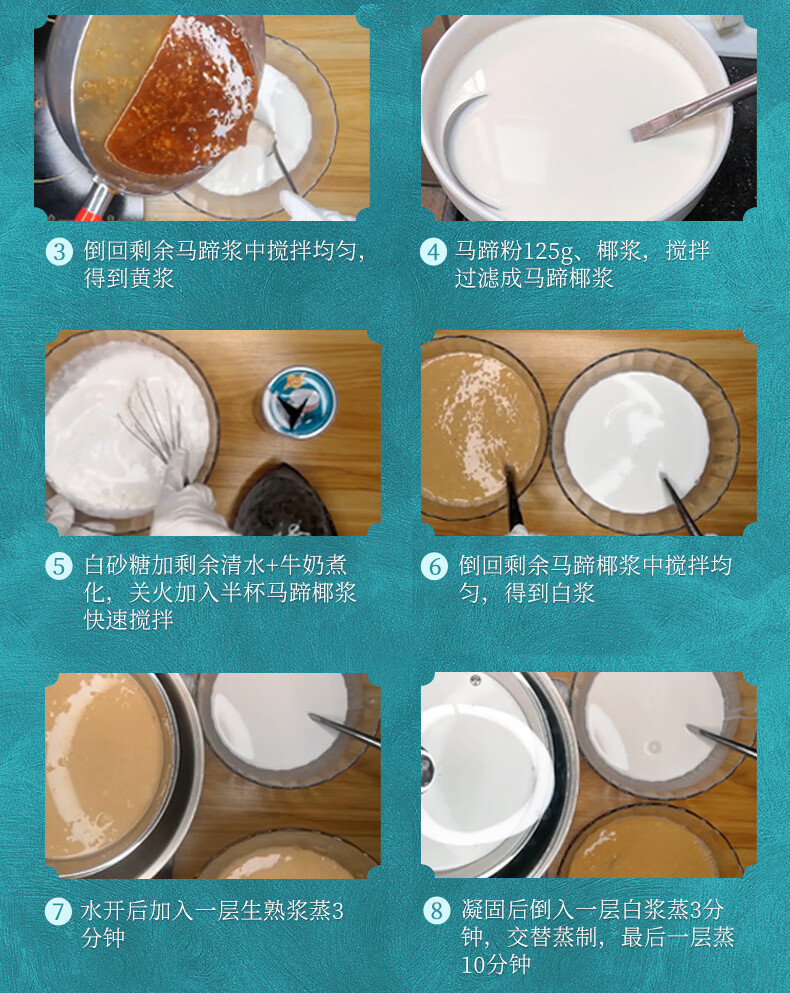 3 倒回剩余马蹄浆中搅拌均匀，得到黄浆

4 马蹄粉125g、椰浆，搅拌过滤成马蹄椰浆

5 白砂糖加剩余清水+牛奶煮化，关火加入半杯马蹄椰浆快速搅拌

6 倒回剩余马蹄椰浆中搅拌均匀，得到白浆

7 水开后加入一层生熟浆蒸3分钟

8 凝固后倒入一层白浆蒸3分钟，交替蒸制，最后一层蒸10分钟