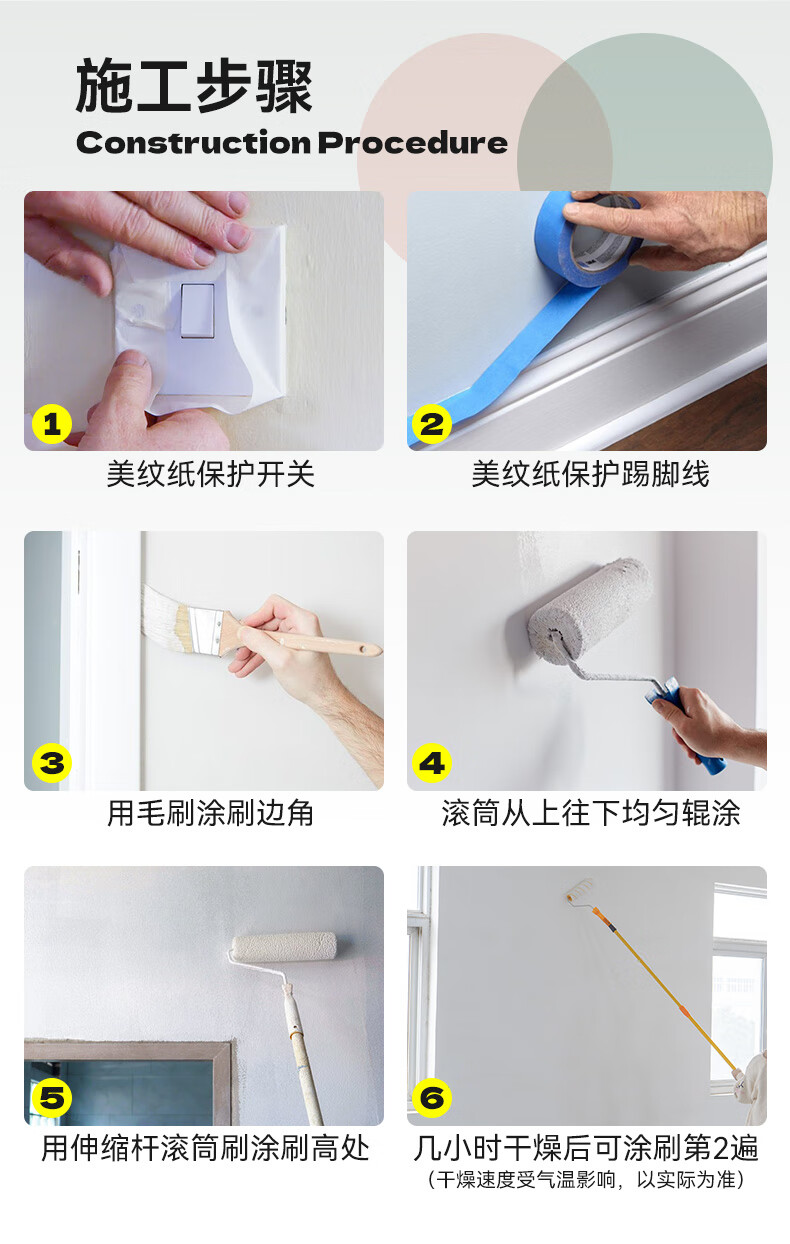 施工步骤
Construction Procedure

1
美纹纸保护开关

2
美纹纸保护踢脚线

3
用毛刷涂刷边角

4
滚筒从上往下均匀辊涂

5
用伸缩杆滚筒刷涂刷高处

6
几小时干燥后可涂刷第2遍
（干燥速度受气温影响，以实际为准）