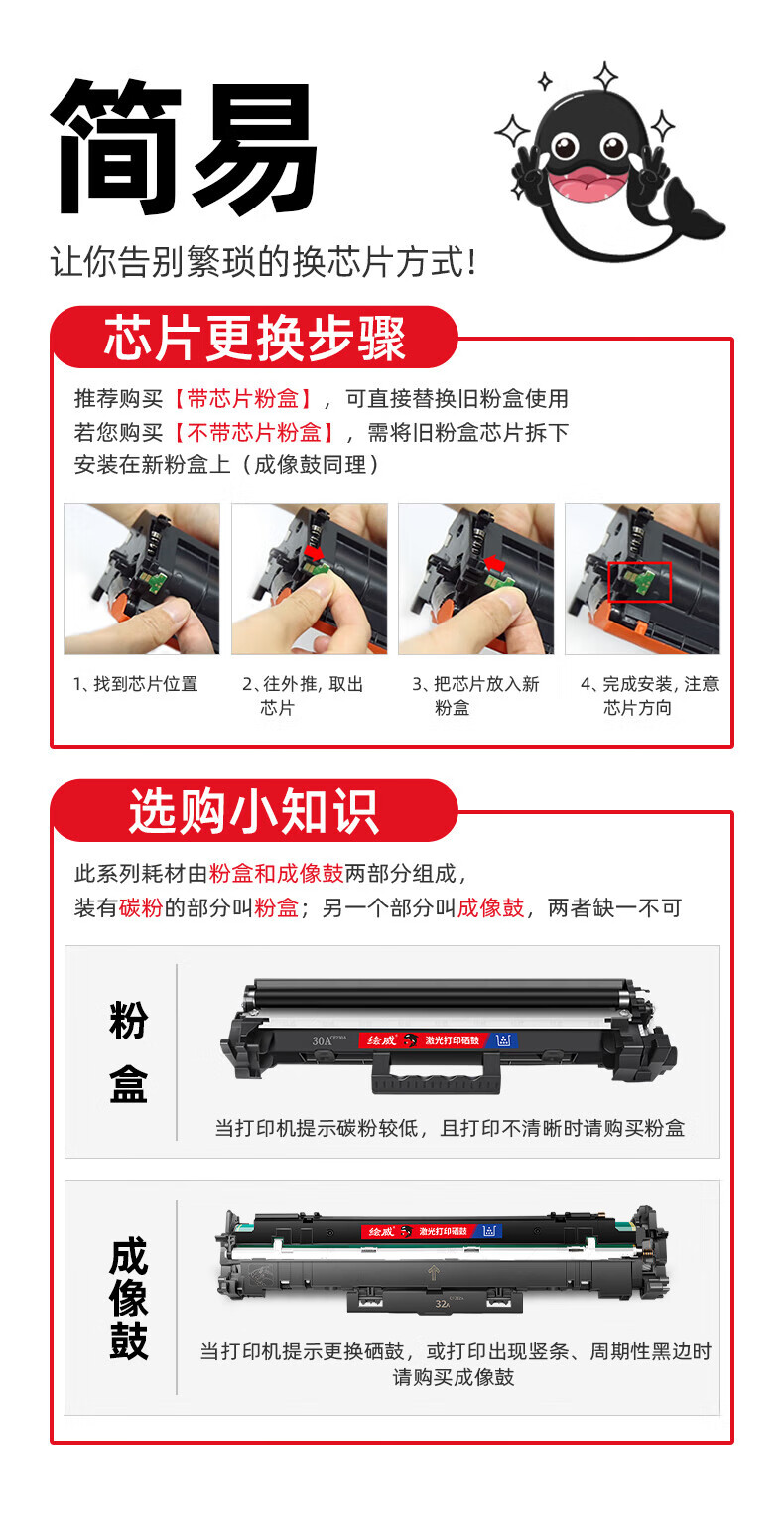 简易

让你告别繁琐的换芯片方式！

芯片更换步骤

推荐购买【带芯片粉盒】，可直接替换旧粉盒使用
若您购买【不带芯片粉盒】，需将旧粉盒芯片拆下
安装在新粉盒上（成像鼓同理）

1、找到芯片位置

2、往外推，取出芯片

3、把芯片放入新粉盒

4、完成安装，注意芯片方向

选购小知识

此系列耗材由粉盒和成像鼓两部分组成，
装有碳粉的部分叫粉盒；另一个部分叫成像鼓，两者缺一不可

粉盒

30A CF230A 绘威 激光打印硒鼓

当打印机提示碳粉较低，且打印不清晰时请购买粉盒

成像鼓

绘威 激光打印硒鼓 32A

当打印机提示更换硒鼓，或打印出现竖条、周期性黑边时请购买成像鼓