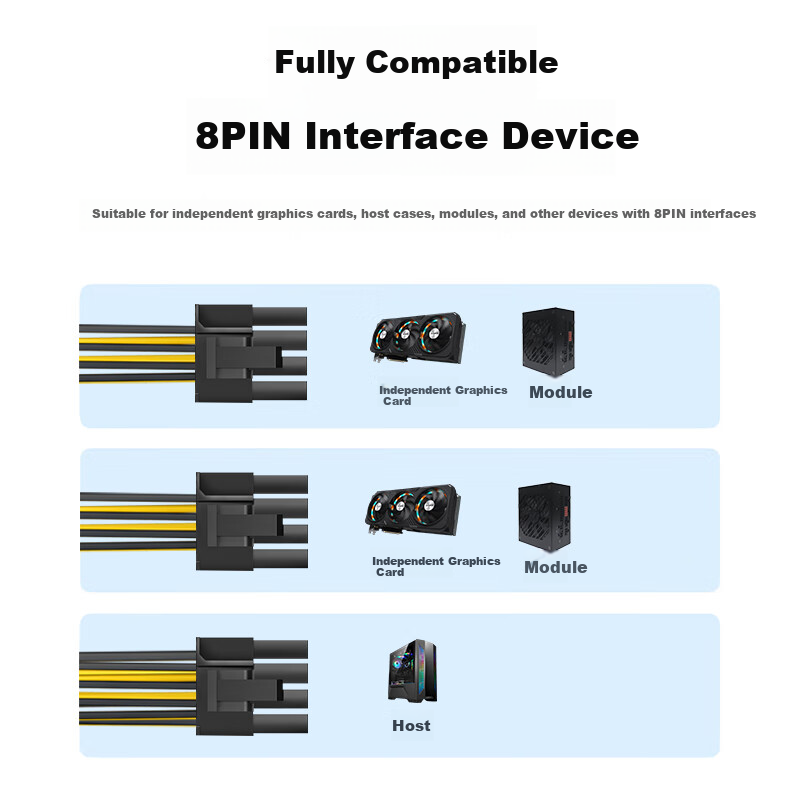 Fully Compatible

8PIN Interface Device

Suitable for independent graphics cards, host cases, modules, and other devices with 8PIN interfaces

Independent Graphics Card

Module

Independent Graphics Card

Module

Host