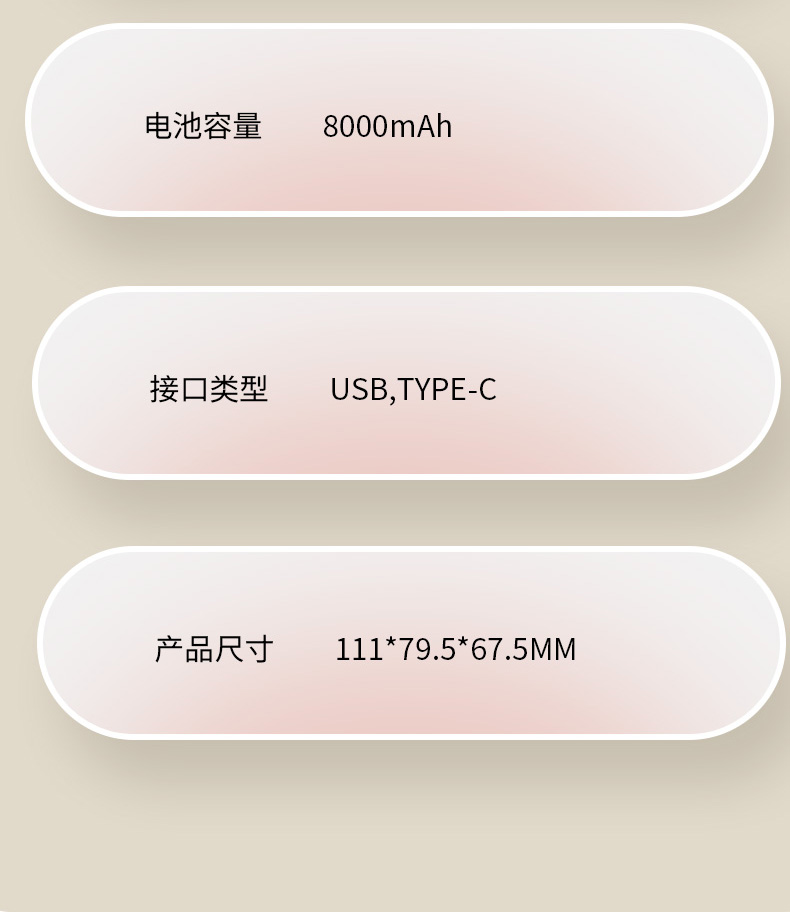 电池容量 8000mAh

接口类型 USB,TYPE-C

产品尺寸 111*79.5*67.5MM