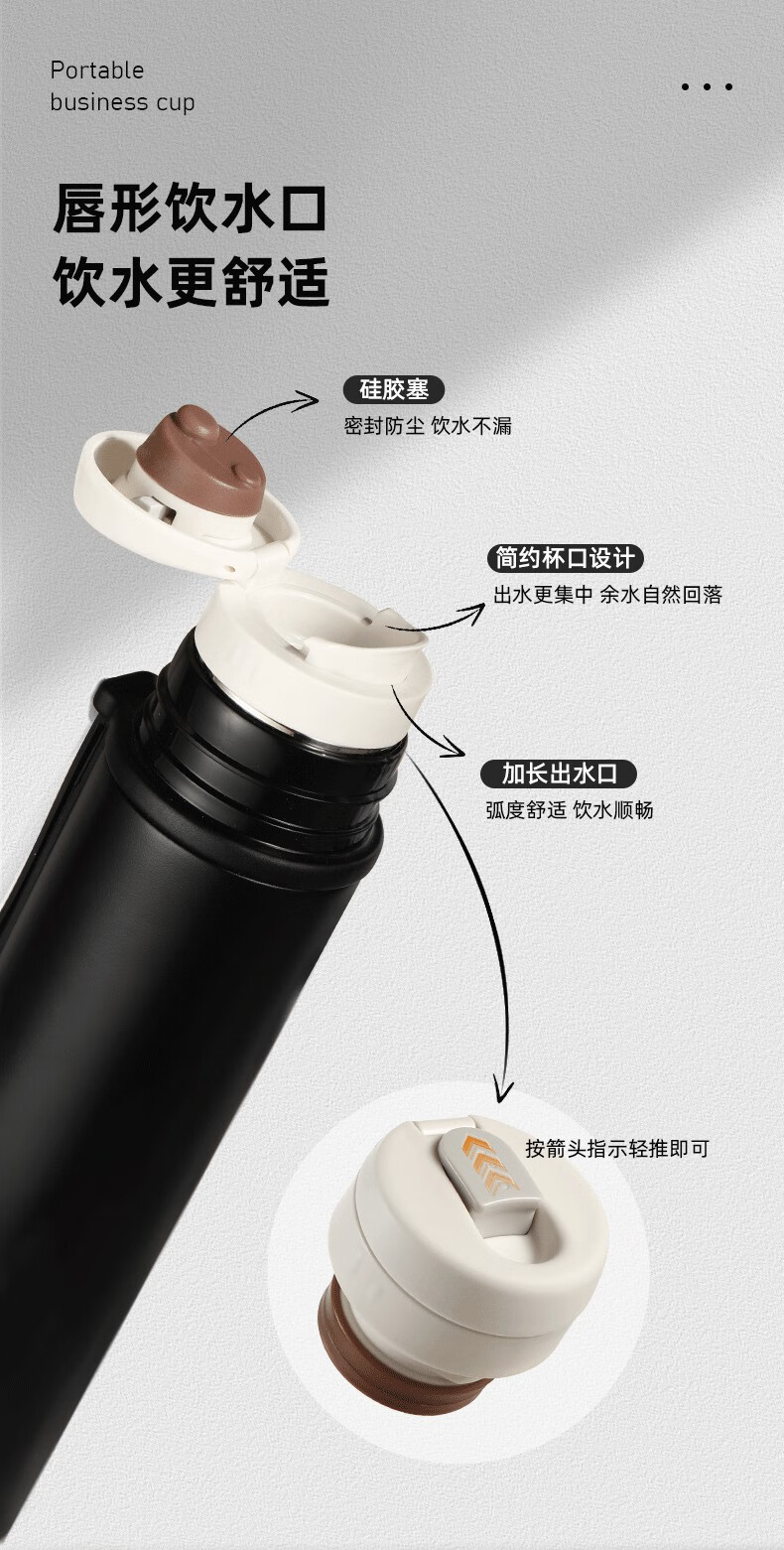 Portable business cup

• • •

唇形饮水口
饮水更舒适

硅胶塞
密封防尘 饮水不漏

简约杯口设计
出水更集中 余水自然回落

加长出水口
弧度舒适 饮水顺畅

按箭头指示轻推即可