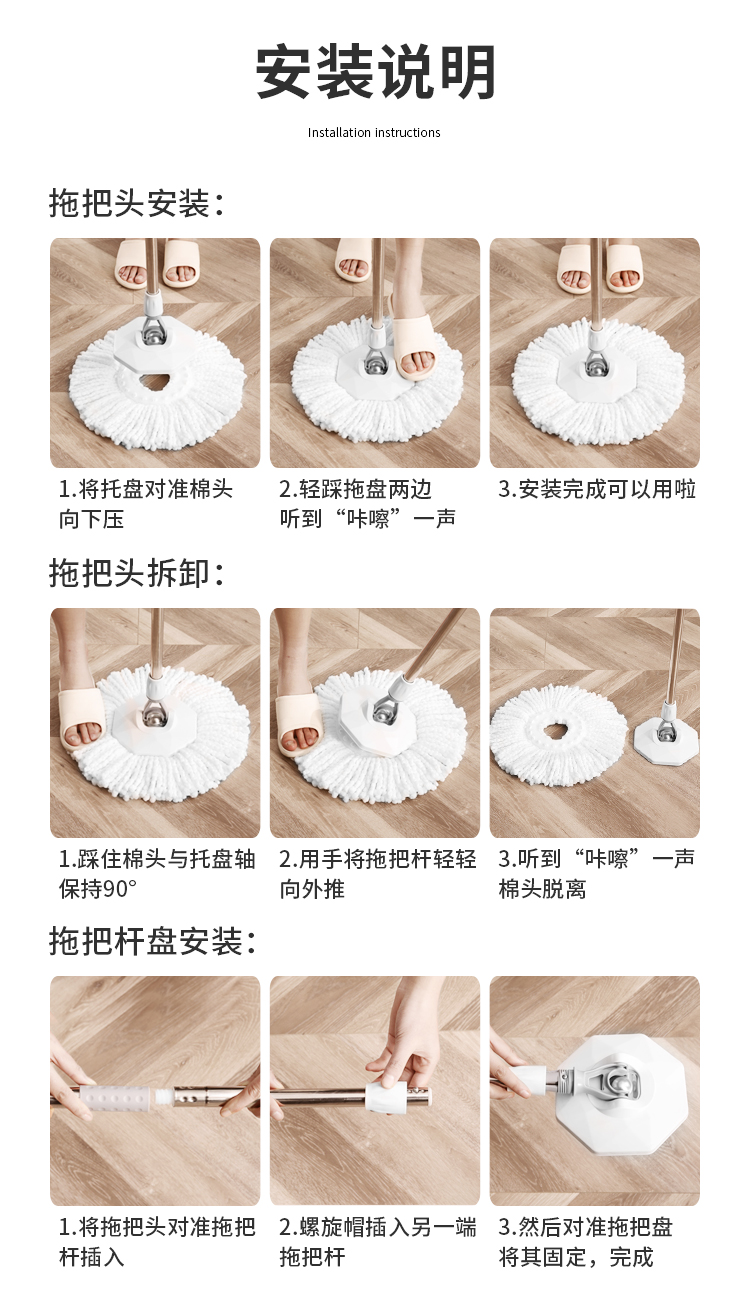 安装说明

Installation instructions

拖把头安装：

1.将托盘对准棉头向下压

2.轻踩拖盘两边听到“咔嚓”一声

3.安装完成可以用啦

拖把头拆卸：

1.踩住棉头与托盘轴保持90°

2.用手将拖把杆轻轻向外推

3.听到“咔嚓”一声棉头脱离

拖把杆盘安装：

1.将拖把头对准拖把杆插入

2.螺旋帽插入另一端拖把杆

3.然后对准拖把盘将其固定，完成