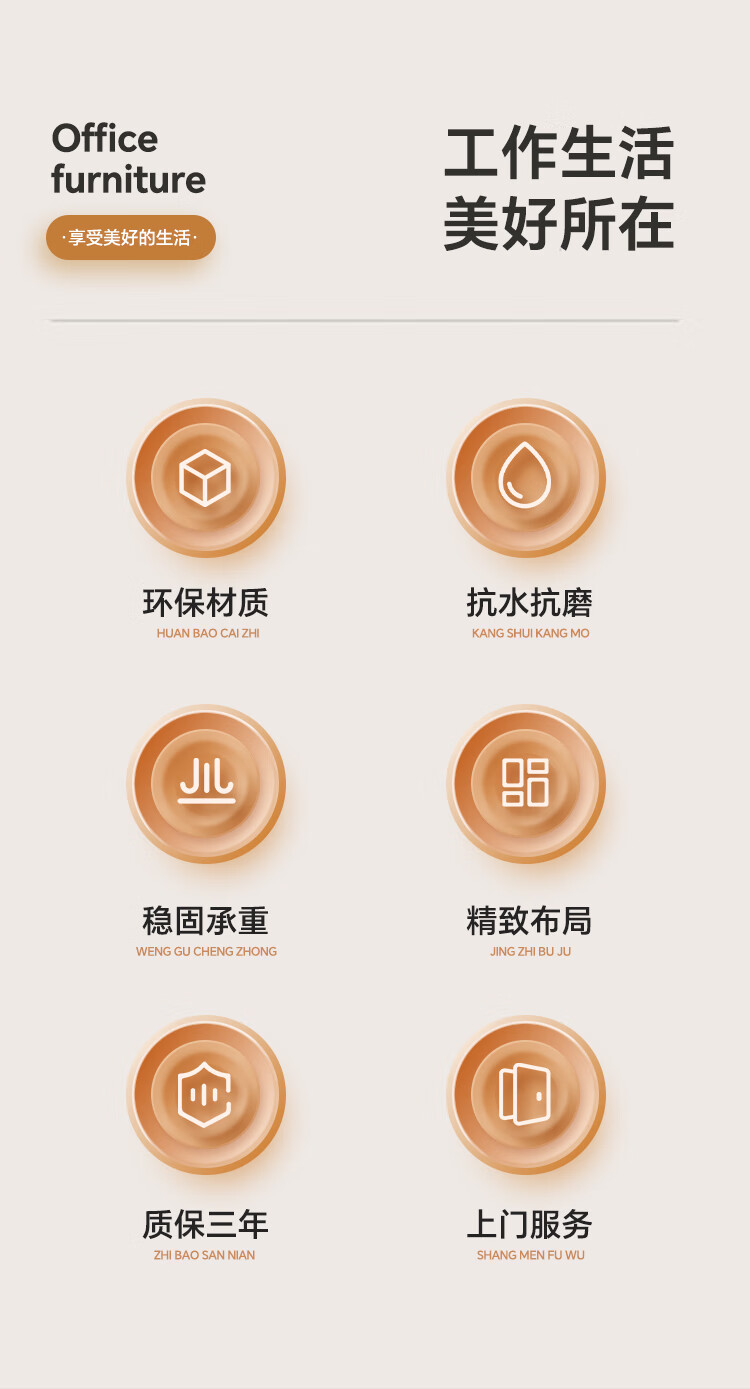 Office
furniture

·享受美好的生活·

工作生活
美好所在

环保材质
HUAN BAO CAI ZHI

抗水抗磨
KANG SHUI KANG MO

稳固承重
WENG GU CHENG ZHONG

精致布局
JING ZHI BU JU

质保三年
ZHI BAO SAN NIAN

上门服务
SHANG MEN FU WU