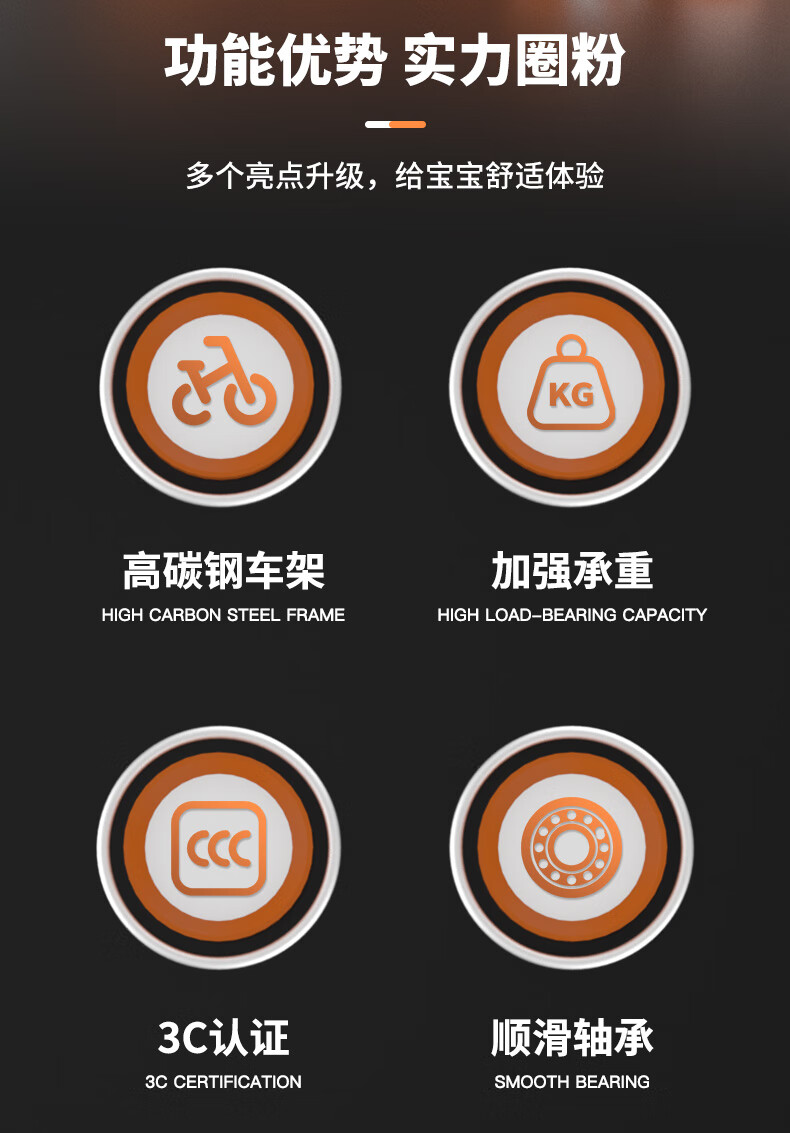 功能优势 实力圈粉

多个亮点升级，给宝宝舒适体验

KG

高碳钢车架
HIGH CARBON STEEL FRAME

加强承重
HIGH LOAD-BEARING CAPACITY

CCC

3C认证
3C CERTIFICATION

顺滑轴承
SMOOTH BEARING