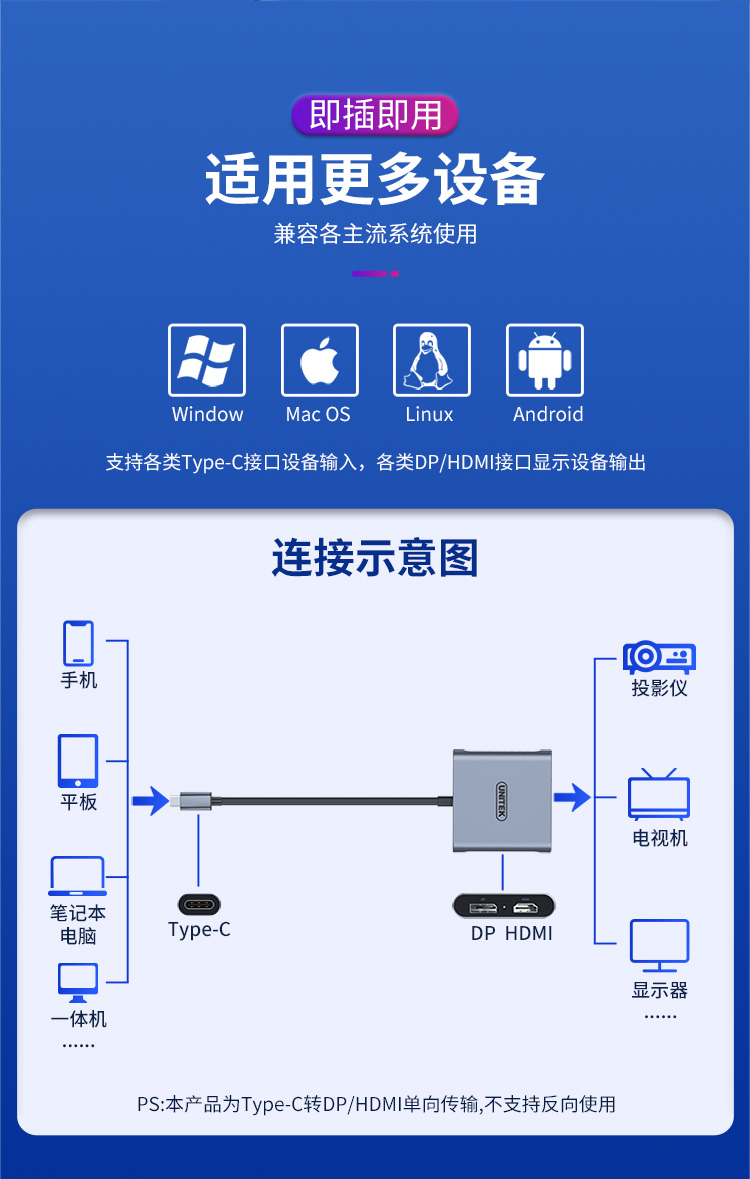 即插即用
适用更多设备
兼容各主流系统使用

Window Mac OS Linux Android

支持各类Type-C接口设备输入，各类DP/HDMI接口显示设备输出

连接示意图

手机

平板

笔记本电脑

一体机
……

Type-C

UNITEK

DP HDMI

投影仪

电视机

显示器
……

PS:本产品为Type-C转DP/HDMI单向传输,不支持反向使用