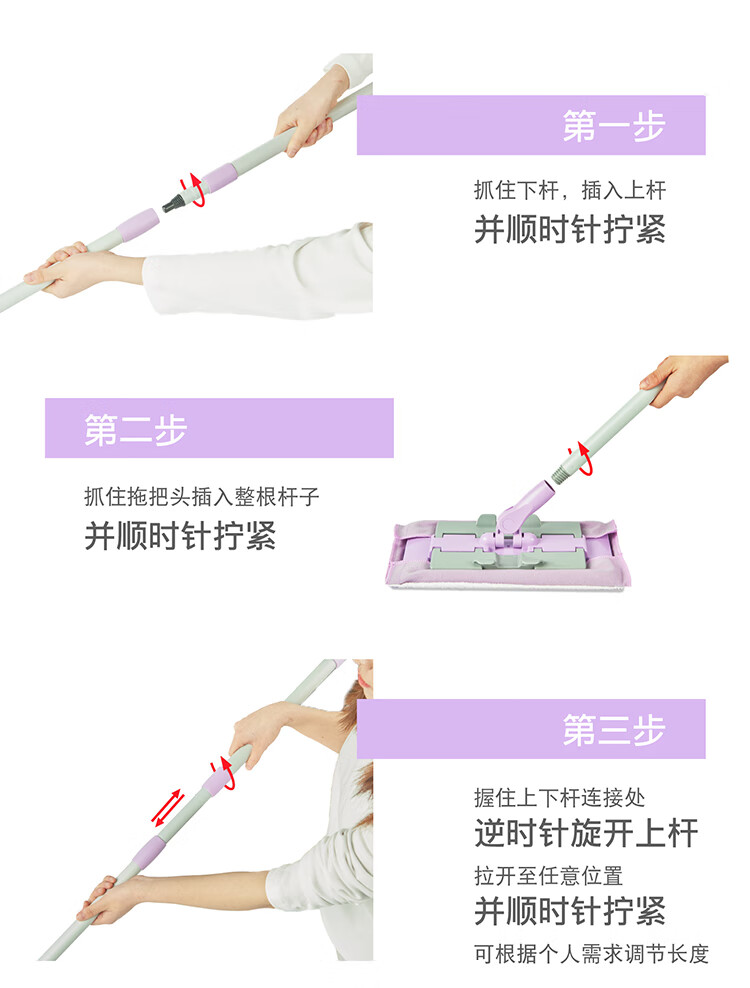 第一步

抓住下杆，插入上杆
并顺时针拧紧

第二步

抓住拖把头插入整根杆子
并顺时针拧紧

第三步

握住上下杆连接处
逆时针旋开上杆
拉开至任意位置
并顺时针拧紧
可根据个人需求调节长度