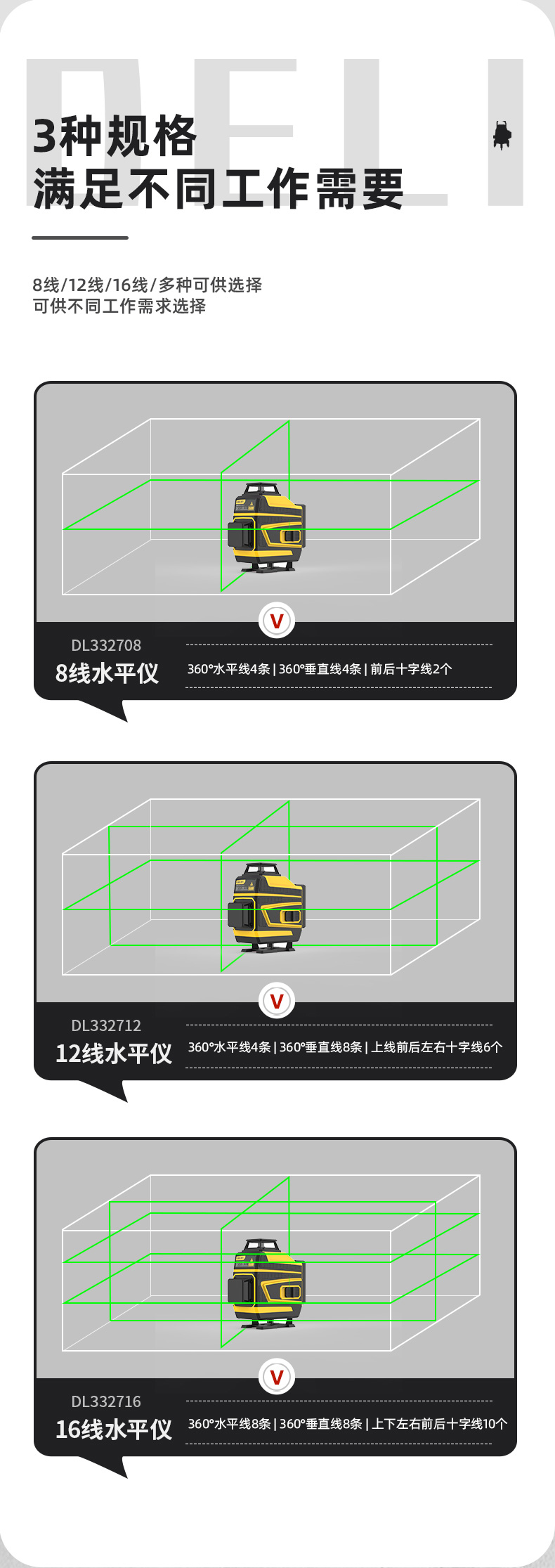 DELI

3种规格
满足不同工作需要

8线/12线/16线/多种可供选择
可供不同工作需求选择

V

DL332708
8线水平仪
360°水平线4条 | 360°垂直线4条 | 前后十字线2个

V

DL332712
12线水平仪
360°水平线4条 | 360°垂直线8条 | 上线前后左右十字线6个

V

DL332716
16线水平仪
360°水平线8条 | 360°垂直线8条 | 上下左右前后十字线10个