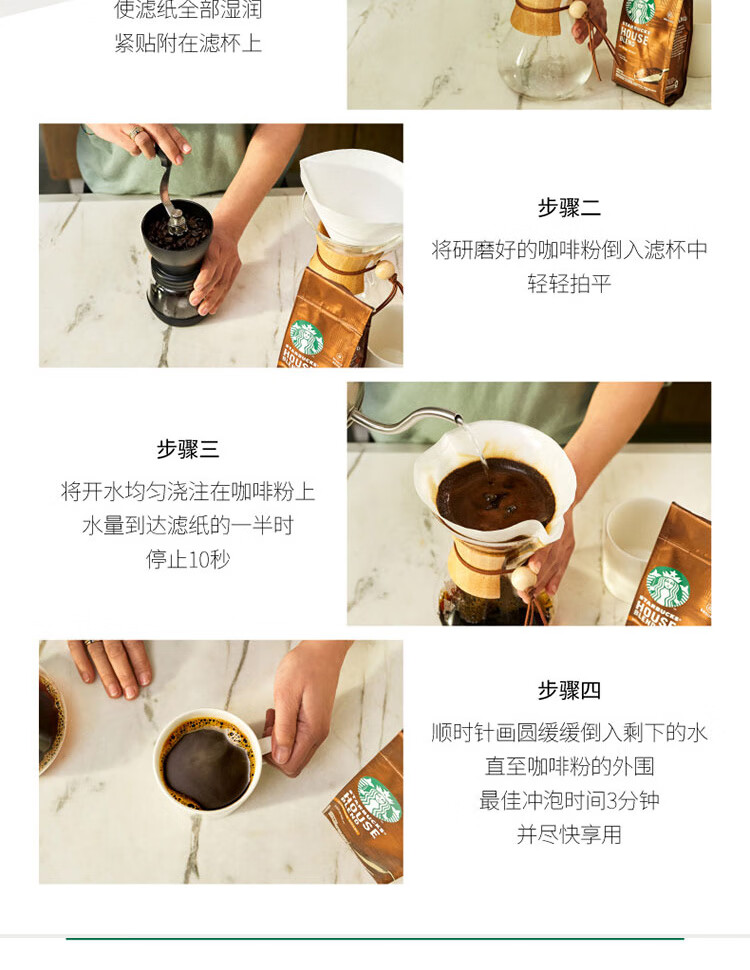 使滤纸全部湿润
紧贴附在滤杯上

STARBUCKS HOUSE BLEND

步骤二

将研磨好的咖啡粉倒入滤杯中
轻轻拍平

STARBUCKS HOUSE

步骤三

将开水均匀浇注在咖啡粉上
水量到达滤纸的一半时
停止10秒

STARBUCKS HOUSE

步骤四

顺时针画圆缓缓倒入剩下的水
直至咖啡粉的外围
最佳冲泡时间3分钟
并尽快享用

STARBUCKS HOUSE