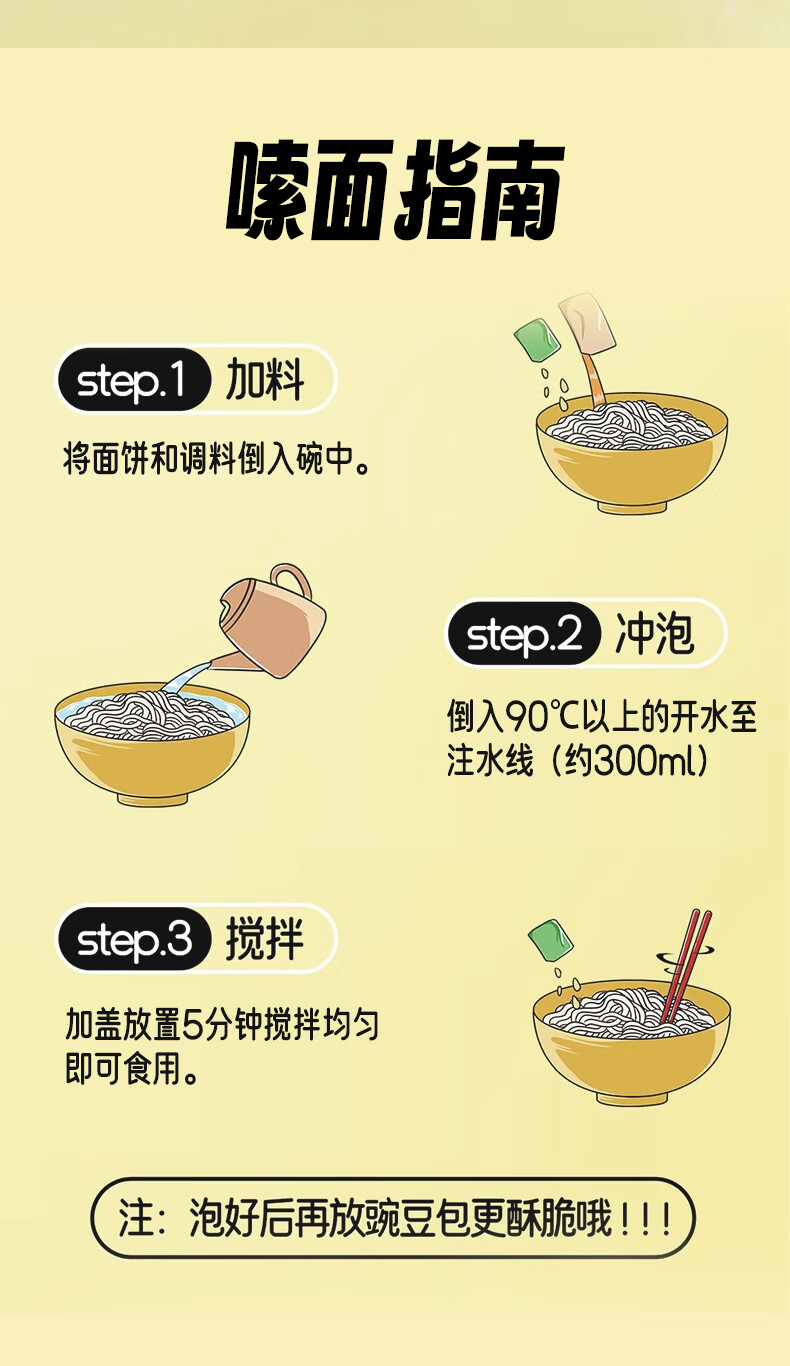 嗦面指南

step.1 加料

将面饼和调料倒入碗中。

step.2 冲泡

倒入90℃以上的开水至注水线（约300ml）

step.3 搅拌

加盖放置5分钟搅拌均匀即可食用。

注：泡好后再放豌豆包更酥脆哦！！！