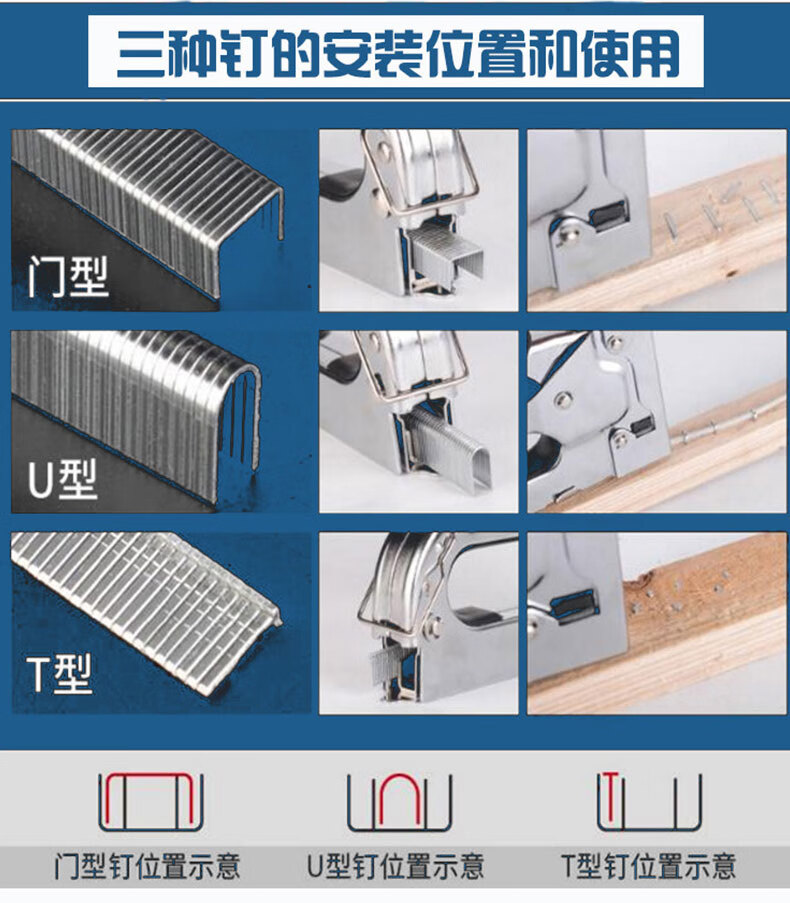 三种钉的安装位置和使用

门型

U型

T型

门型钉位置示意

U型钉位置示意

T型钉位置示意