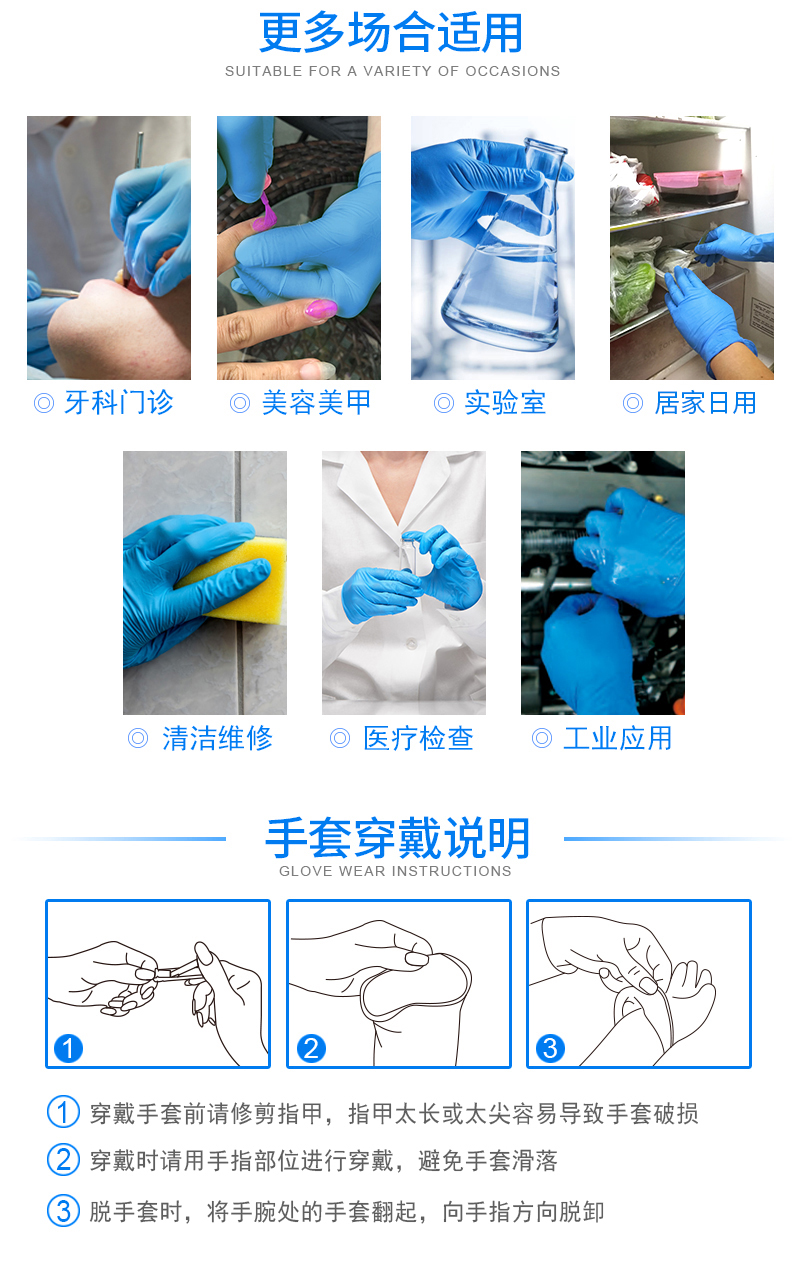 更多场合适用

SUITABLE FOR A VARIETY OF OCCASIONS

◎ 牙科门诊 ◎ 美容美甲 ◎ 实验室 ◎ 居家日用

◎ 清洁维修 ◎ 医疗检查 ◎ 工业应用

手套穿戴说明

GLOVE WEAR INSTRUCTIONS

1 2 3

1 穿戴手套前请修剪指甲，指甲太长或太尖容易导致手套破损

2 穿戴时请用手指部位进行穿戴，避免手套滑落

3 脱手套时，将手腕处的手套翻起，向手指方向脱卸