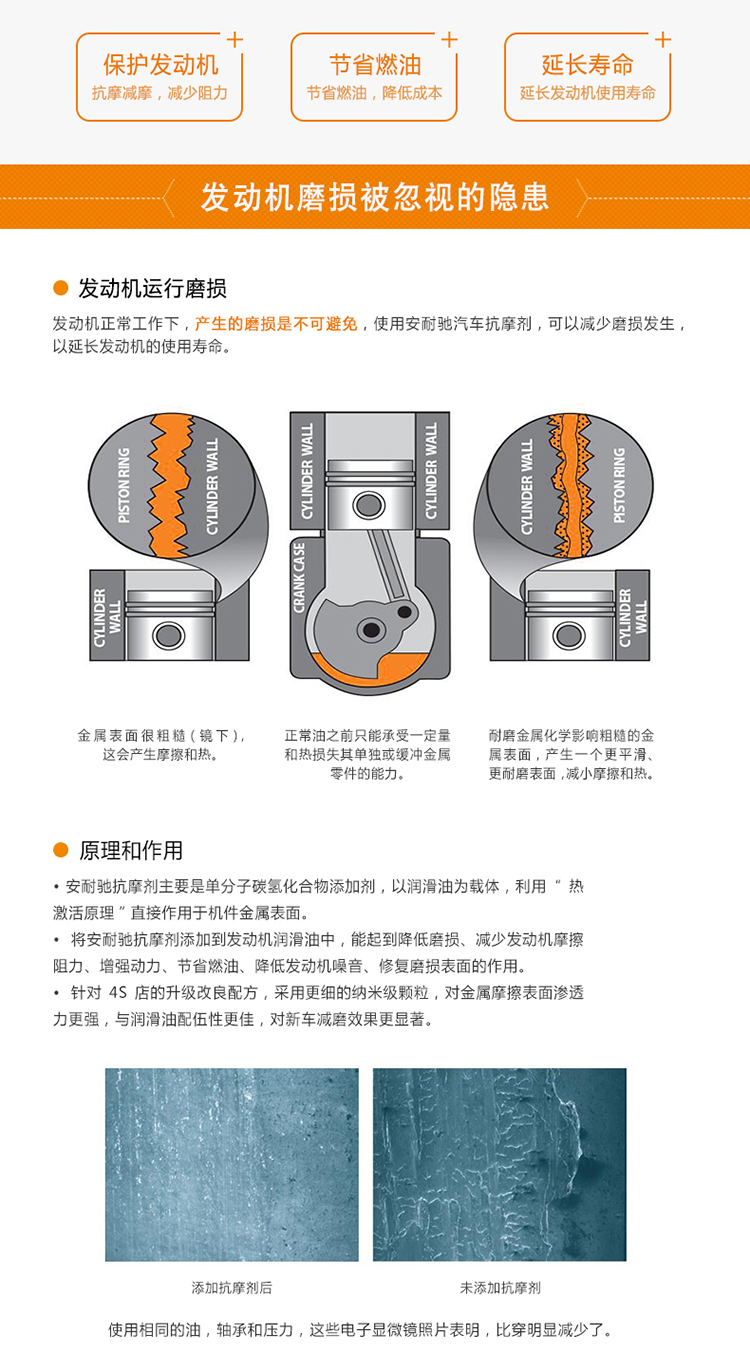 保护发动机
抗摩减摩，减少阻力

节省燃油
节省燃油，降低成本

延长寿命
延长发动机使用寿命

发动机磨损被忽视的隐患

发动机运行磨损

发动机正常工作下，产生的磨损是不可避免，使用安耐驰汽车抗摩剂，可以减少磨损发生，以延长发动机的使用寿命。

PISTON RING
CYLINDER WALL
CYLINDER WALL

CYLINDER WALL
CYLINDER WALL
CRANK CASE

CYLINDER WALL
PISTON RING
CYLINDER WALL

金属表面很粗糙（镜下），这会产生摩擦和热。

正常油之前只能承受一定量和热损失其单独或缓冲金属零件的能力。

耐磨金属化学影响粗糙的金属表面，产生一个更平滑、更耐磨表面，减小摩擦和热。

原理和作用

• 安耐驰抗摩剂主要是单分子碳氢化合物添加剂，以润滑油为载体，利用“ 热激活原理 ”直接作用于机件金属表面。
• 将安耐驰抗摩剂添加到发动机润滑油中，能起到降低磨损、减少发动机摩擦阻力、增强动力、节省燃油、降低发动机噪音、修复磨损表面的作用。
• 针对 4S 店的升级改良配方，采用更细的纳米级颗粒，对金属摩擦表面渗透力更强，与润滑油配伍性更佳，对新车减磨效果更显著。

添加抗摩剂后

未添加抗摩剂

使用相同的油，轴承和压力，这些电子显微镜照片表明，比穿明显减少了。