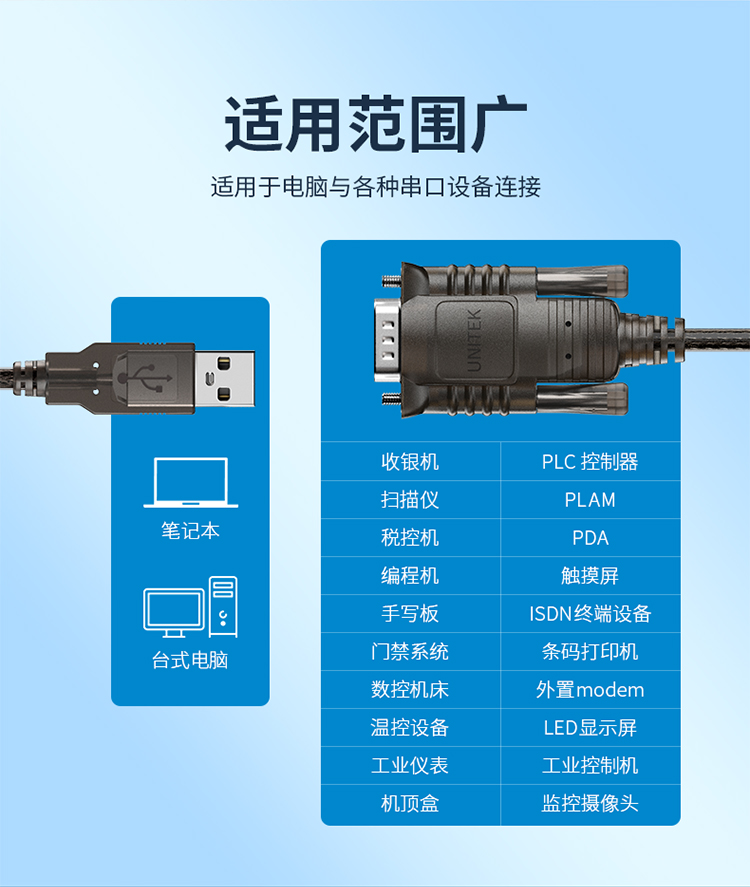 适用范围广

适用于电脑与各种串口设备连接

笔记本

台式电脑

UNITEK

| 收银机 | PLC 控制器 |
|---|---|
| 扫描仪 | PLAM |
| 税控机 | PDA |
| 编程机 | 触摸屏 |
| 手写板 | ISDN终端设备 |
| 门禁系统 | 条码打印机 |
| 数控机床 | 外置modem |
| 温控设备 | LED显示屏 |
| 工业仪表 | 工业控制机 |
| 机顶盒 | 监控摄像头 |