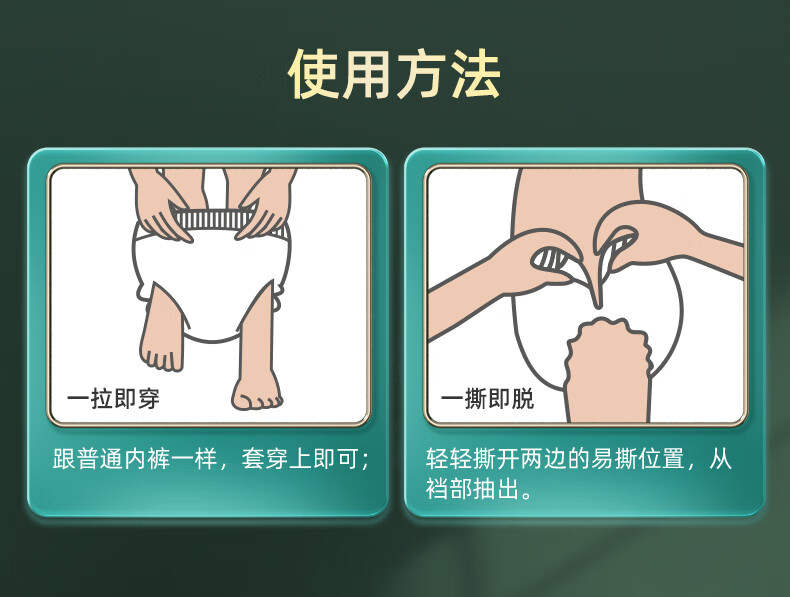 使用方法

一拉即穿

跟普通内裤一样，套穿上即可；

一撕即脱

轻轻撕开两边的易撕位置，从裆部抽出。