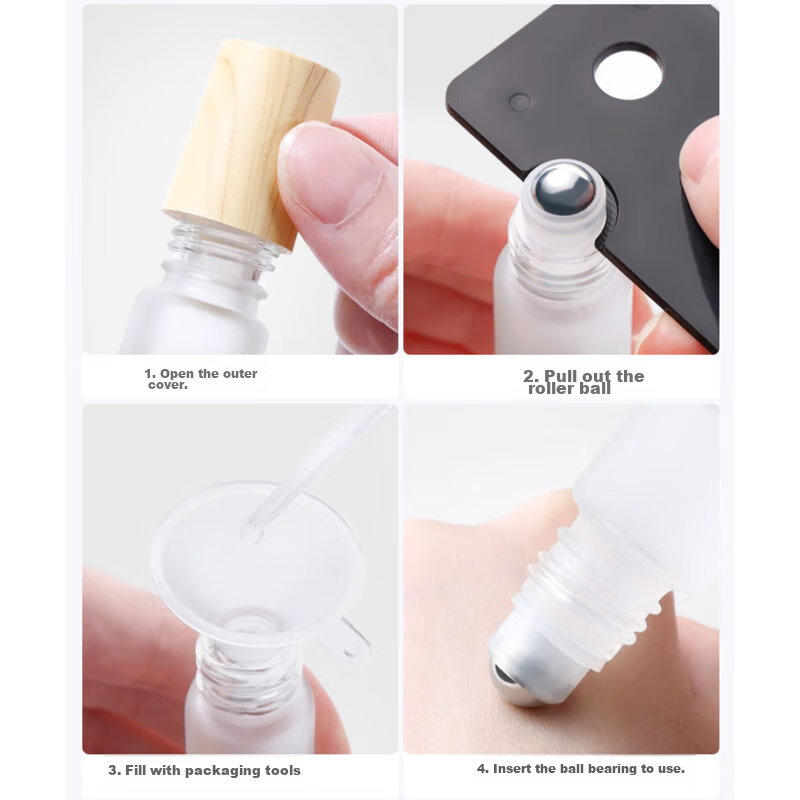 1. Open the outer cover.

2. Pull out the roller ball

3. Fill with packaging tools

4. Insert the ball bearing to use.