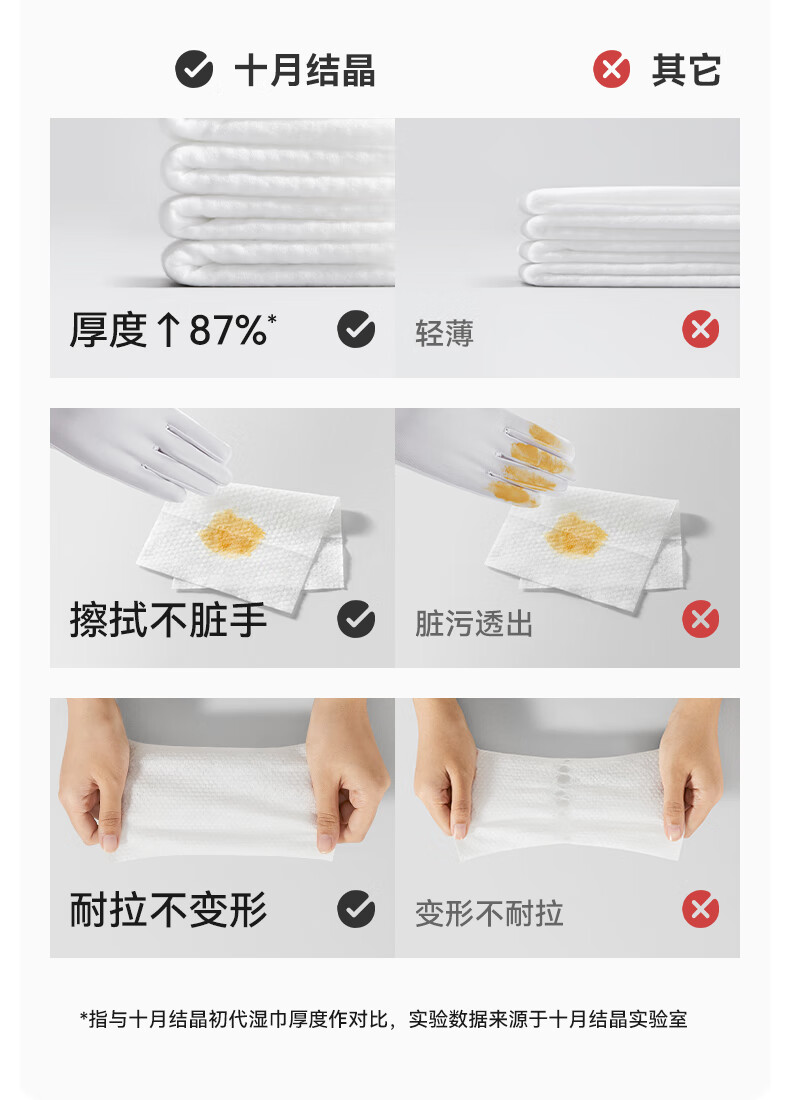 十月结晶

其它

厚度↑87%*

轻薄

擦拭不脏手

脏污透出

耐拉不变形

变形不耐拉

*指与十月结晶初代湿巾厚度作对比，实验数据来源于十月结晶实验室